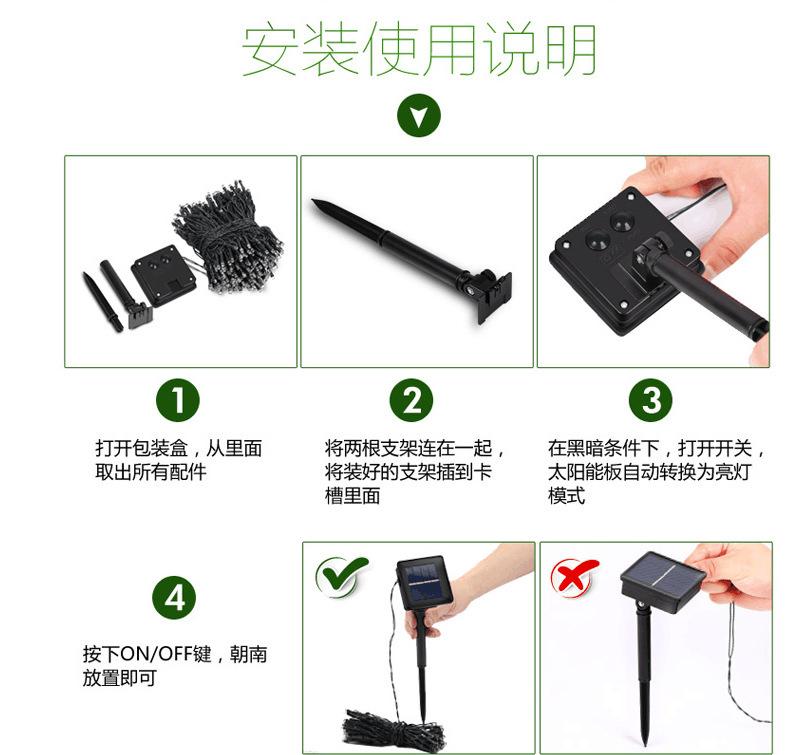 安装使用说明

1

打开包装盒，从里面取出所有配件

2

将两根支架连在一起，将装好的支架插到卡槽里面

3

在黑暗条件下，打开开关，太阳能板自动转换为亮灯模式

4

按下ON/OFF键，朝南放置即可