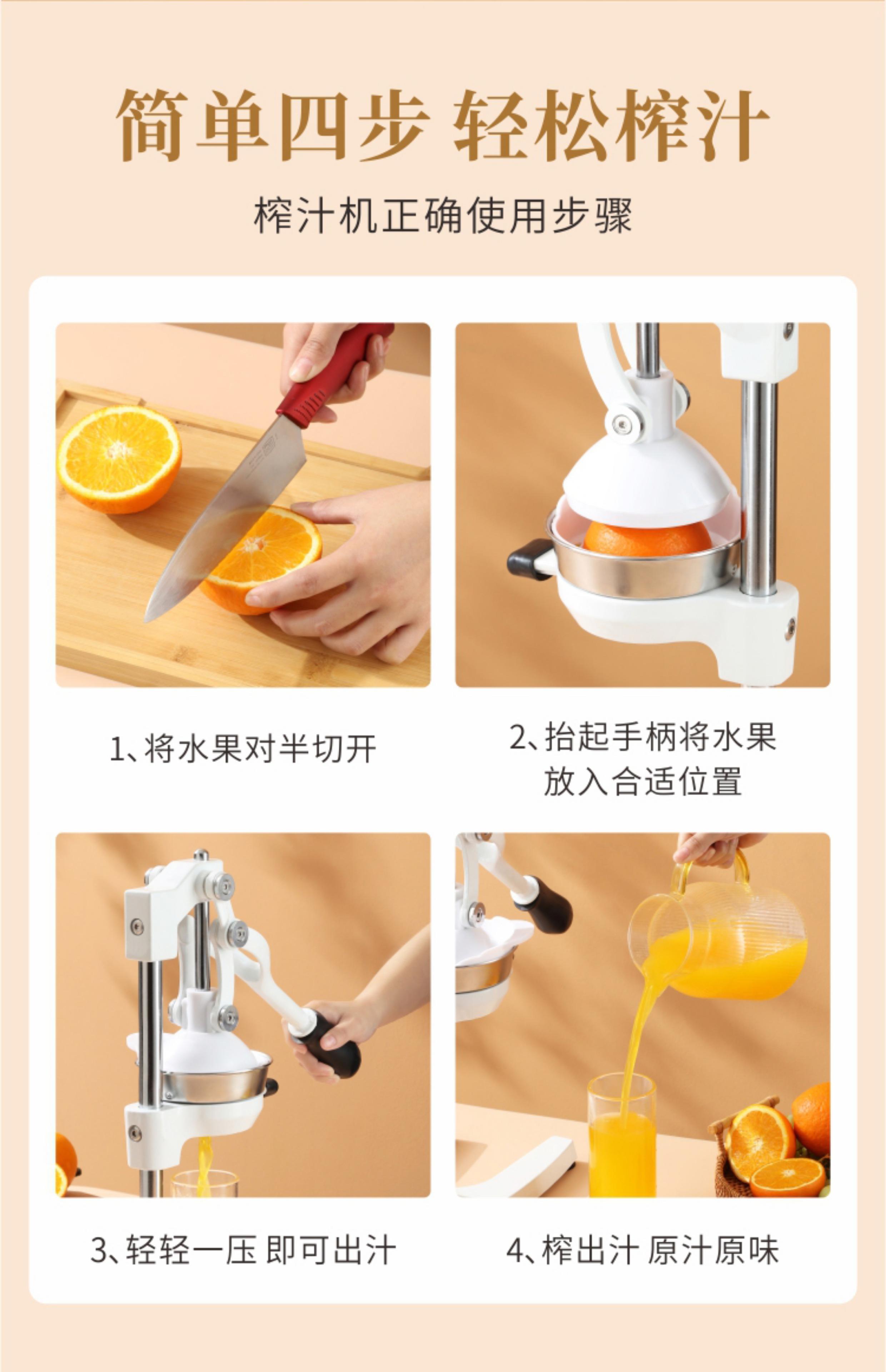 简单四步 轻松榨汁

榨汁机正确使用步骤

1、将水果对半切开

2、抬起手柄将水果放入合适位置

3、轻轻一压 即可出汁

4、榨出汁 原汁原味