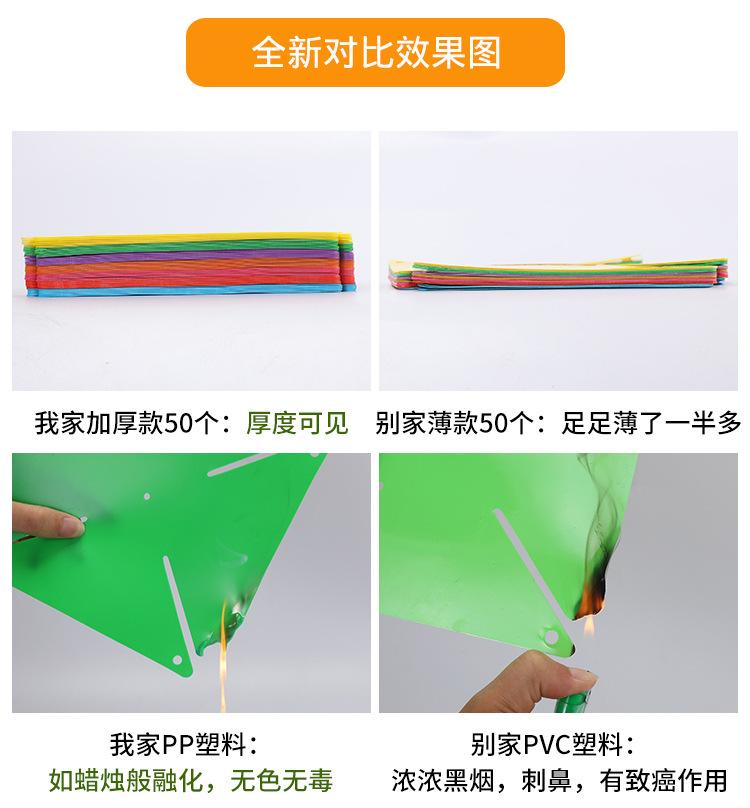 全新对比效果图

我家加厚款50个：厚度可见

别家薄款50个：足足薄了一半多

我家PP塑料：
如蜡烛般融化，无色无毒

别家PVC塑料：
浓浓黑烟，刺鼻，有致癌作用