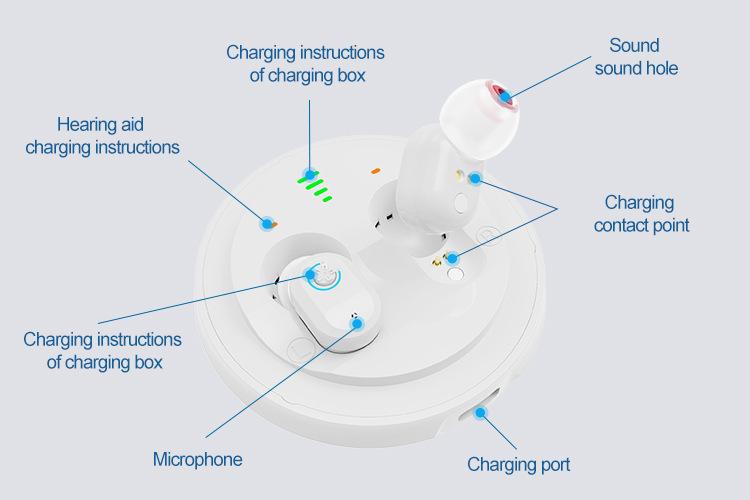 Charging instructions of charging box

Sound sound hole

Hearing aid charging instructions

Charging contact point

Charging instructions of charging box

Microphone

Charging port