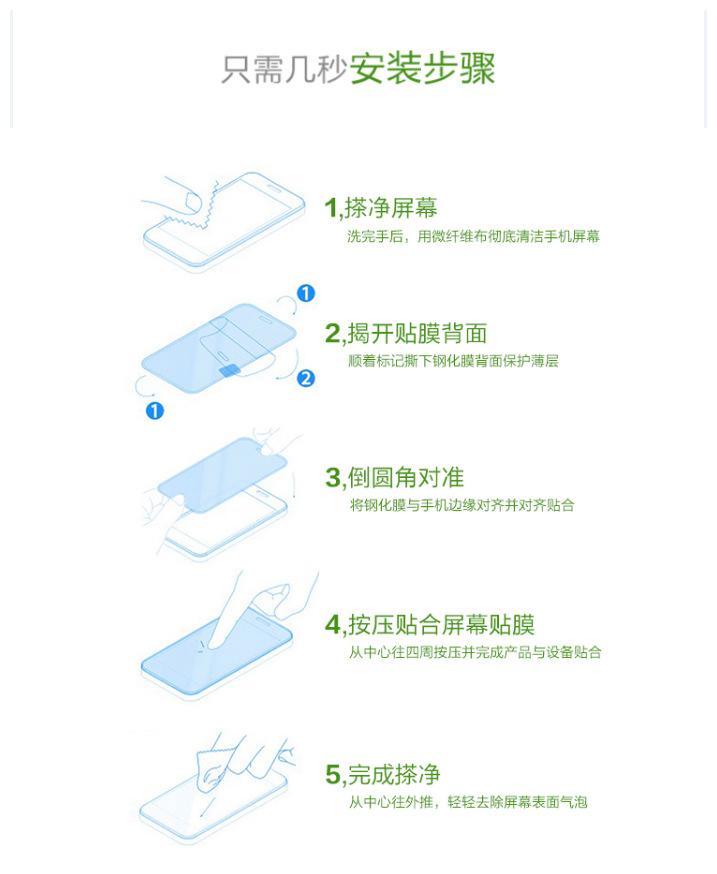 只需几秒安装步骤

1,搽净屏幕
洗完手后，用微纤维布彻底清洁手机屏幕

1 2 1

2,揭开贴膜背面
顺着标记撕下钢化膜背面保护薄层

3,倒圆角对准
将钢化膜与手机边缘对齐并对齐贴合

4,按压贴合屏幕贴膜
从中心往四周按压并完成产品与设备贴合

5,完成搽净
从中心往外推，轻轻去除屏幕表面气泡