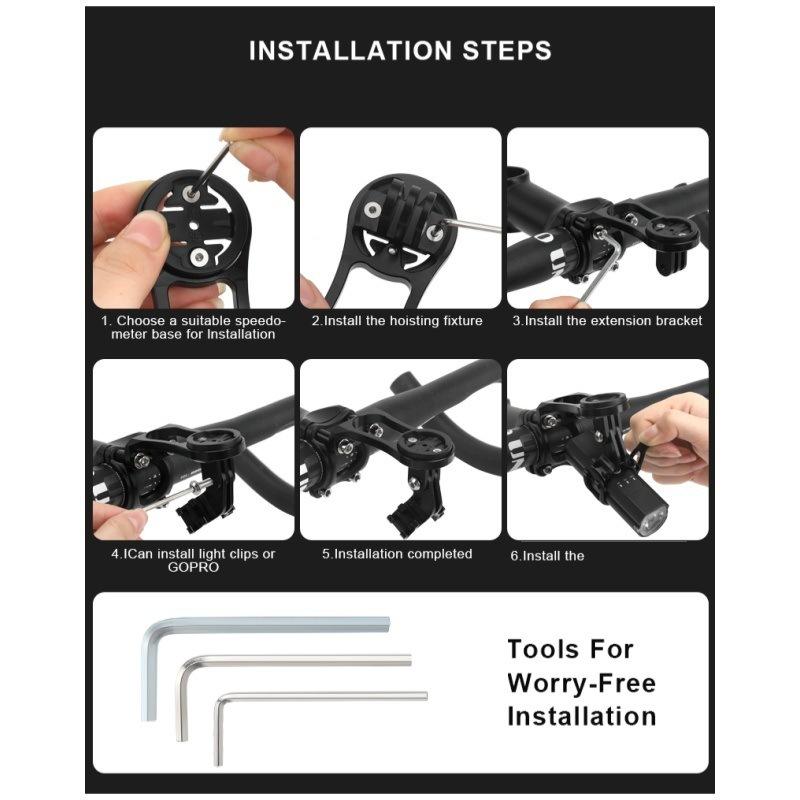 INSTALLATION STEPS

1. Choose a suitable speedometer base for Installation

2.Install the hoisting fixture

3.Install the extension bracket

4.ICan install light clips or GOPRO

5.Installation completed

6.Install the

Tools For Worry-Free Installation