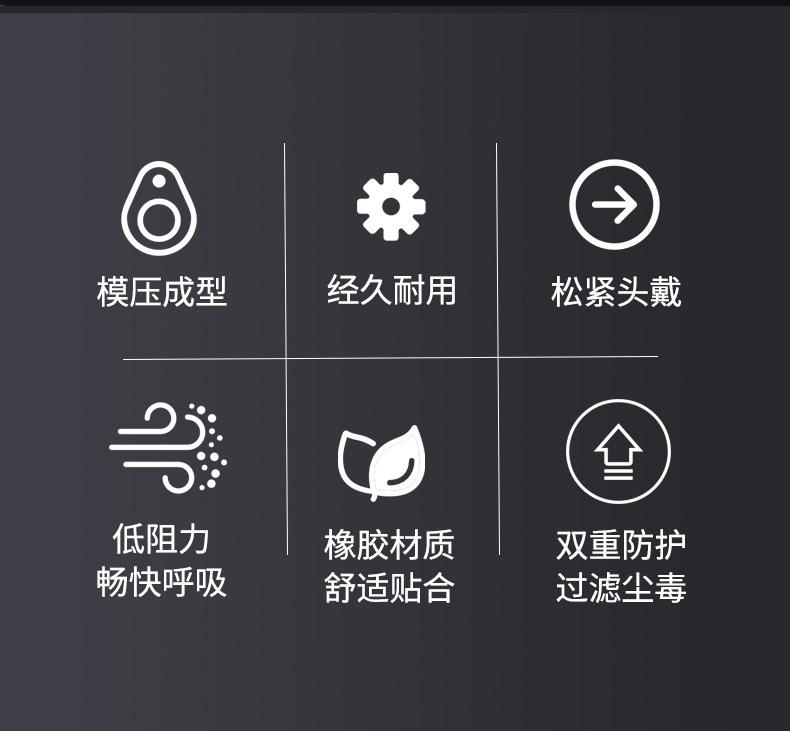 模压成型

经久耐用

松紧头戴

低阻力
畅快呼吸

橡胶材质
舒适贴合

双重防护
过滤尘毒