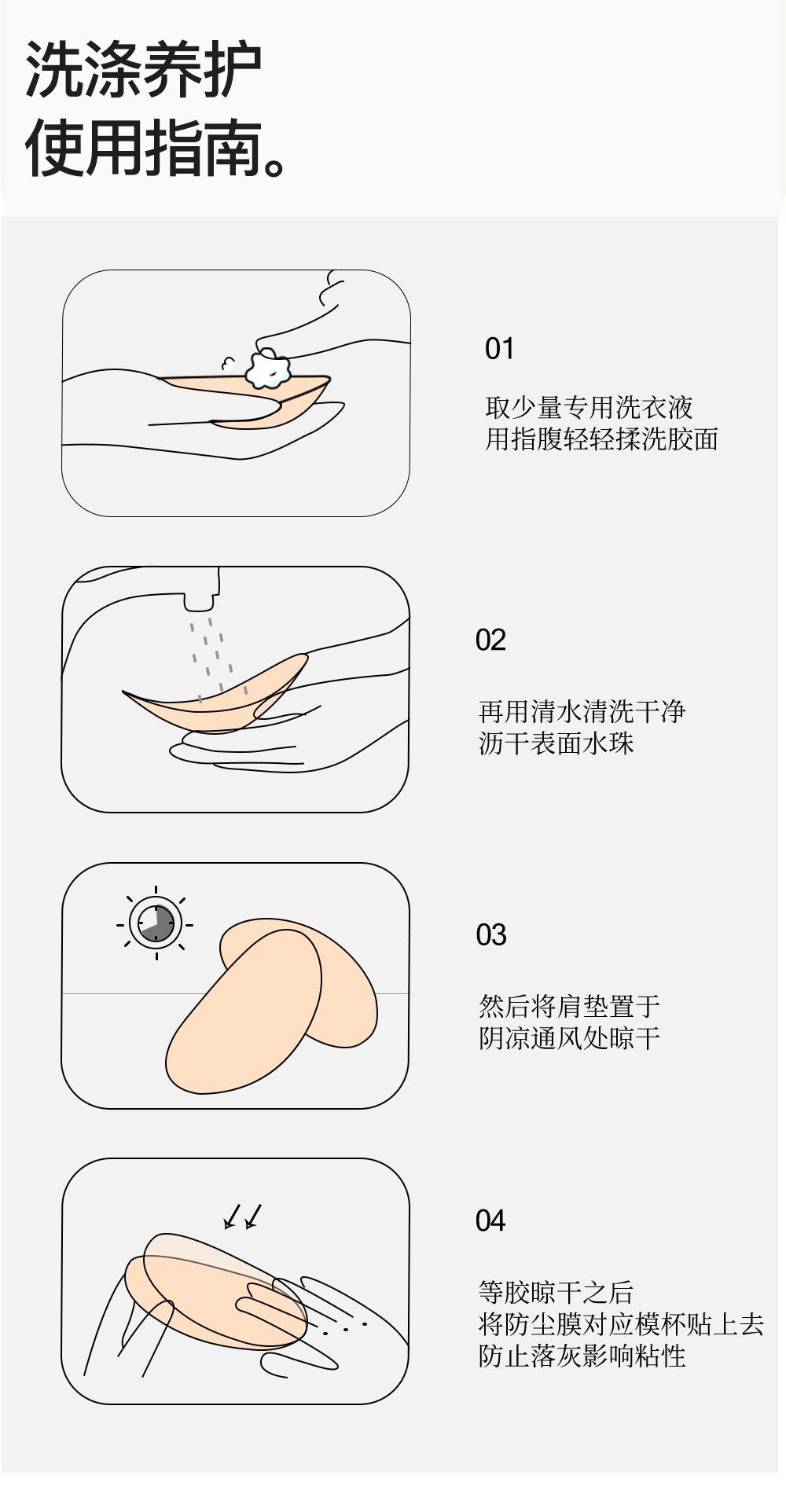 洗涤养护
使用指南。

01

取少量专用洗衣液
用指腹轻轻揉洗胶面

02

再用清水清洗干净
沥干表面水珠

03

然后将肩垫置于
阴凉通风处晾干

04

等胶晾干之后
将防尘膜对应模杯贴上去
防止落灰影响粘性