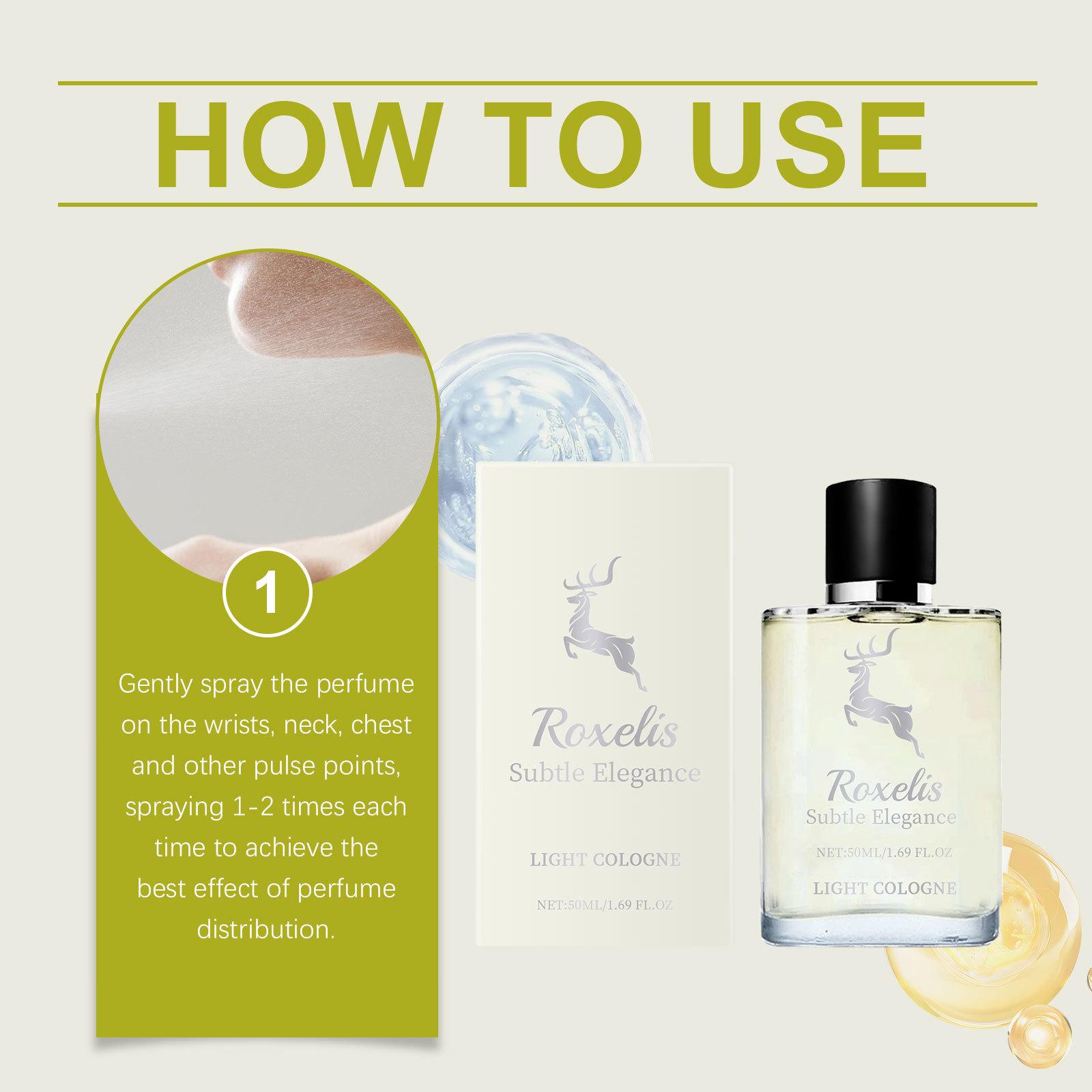 HOW TO USE

1

Gently spray the perfume on the wrists, neck, chest and other pulse points, spraying 1-2 times each time to achieve the best effect of perfume distribution.

Roxelis
Subtle Elegance

LIGHT COLOGNE

NET:50ML/1.69 FL.OZ

Roxelis
Subtle Elegance

NET:50ML/1.69 FL.OZ

LIGHT COLOGNE