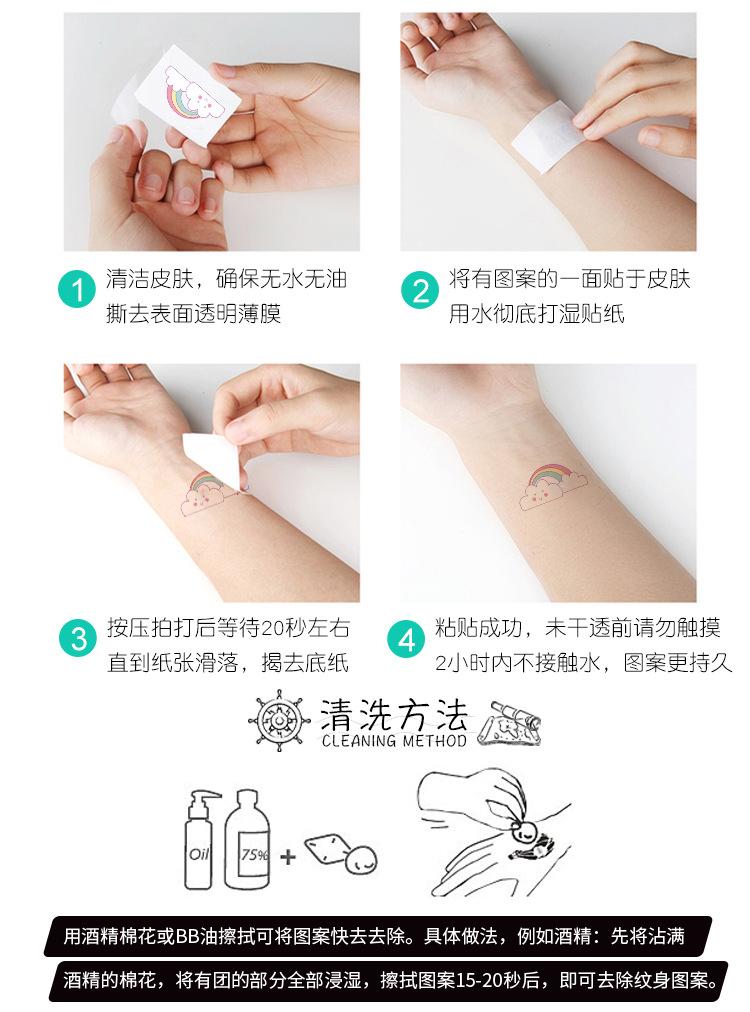 1 清洁皮肤，确保无水无油
撕去表面透明薄膜

2 将有图案的一面贴于皮肤
用水彻底打湿贴纸

3 按压拍打后等待20秒左右
直到纸张滑落，揭去底纸

4 粘贴成功，未干透前请勿触摸
2小时内不接触水，图案更持久

清洗方法
CLEANING METHOD

Oil

75%

+

用酒精棉花或BB油擦拭可将图案快去去除。具体做法，例如酒精：先将沾满
酒精的棉花，将有团的部分全部浸湿，擦拭图案15-20秒后，即可去除纹身图案。