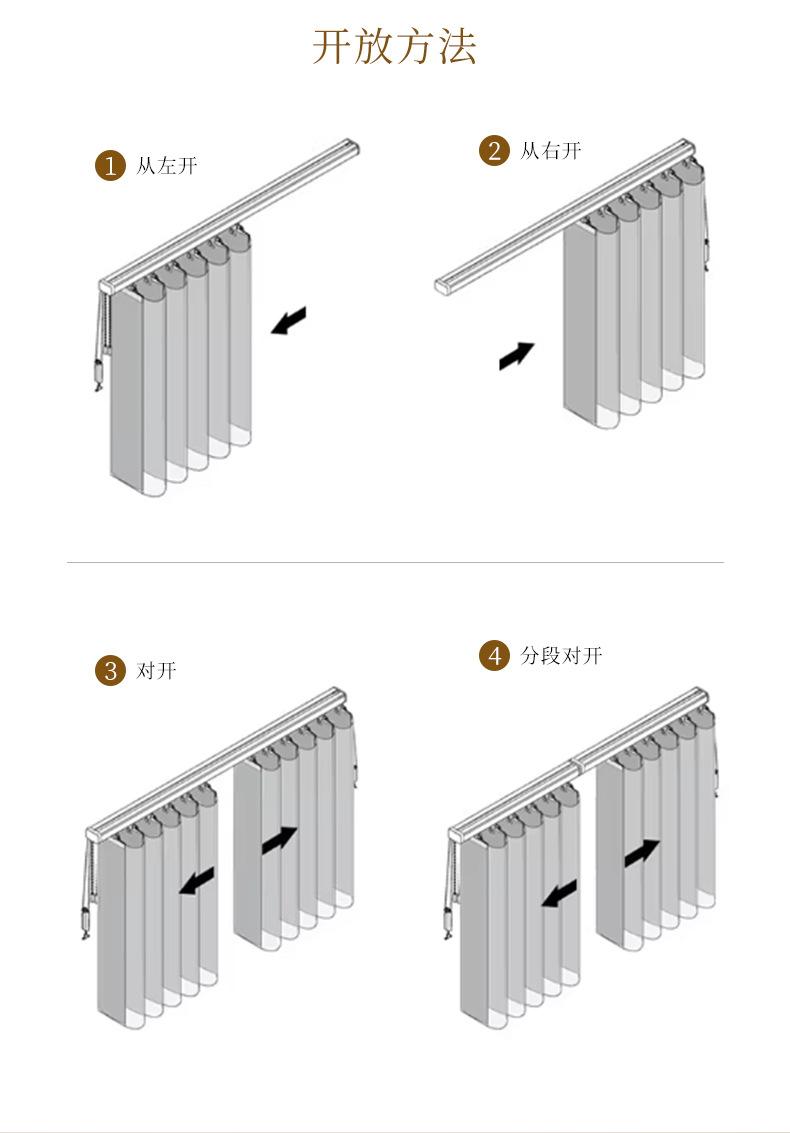 开放方法

1 从左开

2 从右开

3 对开

4 分段对开