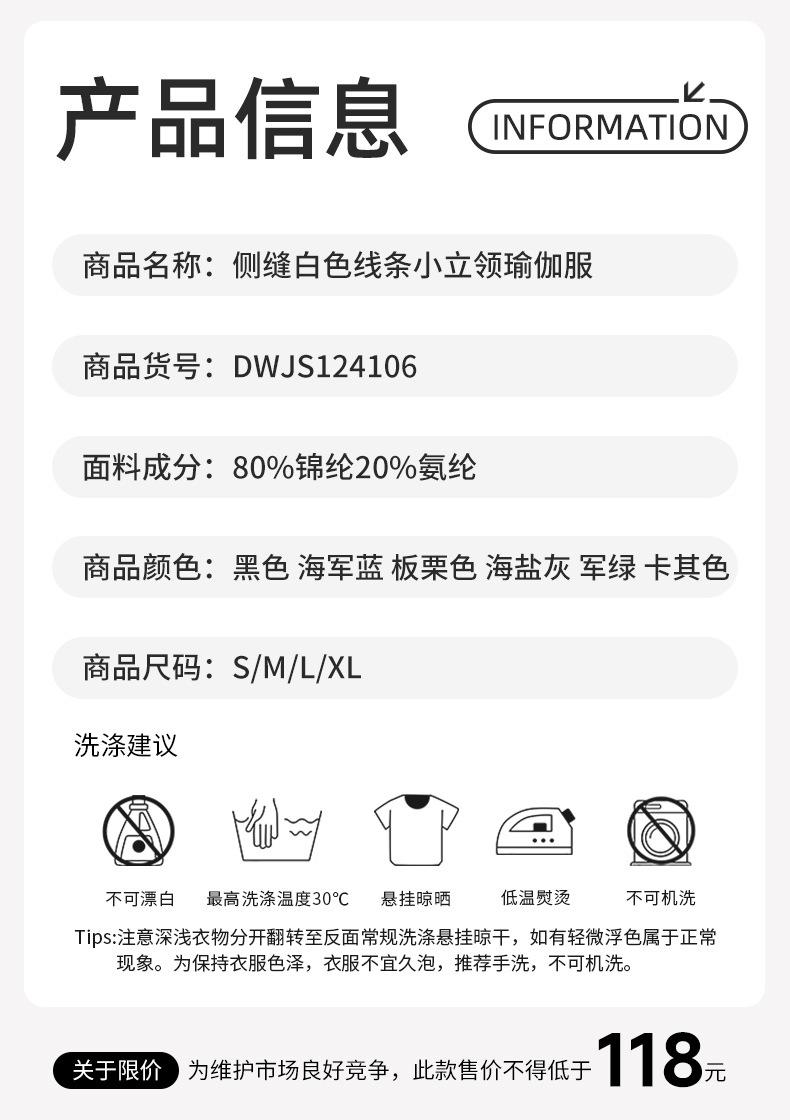 产品信息

INFORMATION

商品名称：侧缝白色线条小立领瑜伽服

商品货号：DWJS124106

面料成分：80%锦纶20%氨纶

商品颜色：黑色 海军蓝 板栗色 海盐灰 军绿 卡其色

商品尺码：S/M/L/XL

洗涤建议

不可漂白 最高洗涤温度30℃ 悬挂晾晒 低温熨烫 不可机洗

Tips:注意深浅衣物分开翻转至反面常规洗涤悬挂晾干，如有轻微浮色属于正常现象。为保持衣服色泽，衣服不宜久泡，推荐手洗，不可机洗。

关于限价 为维护市场良好竞争，此款售价不得低于118元