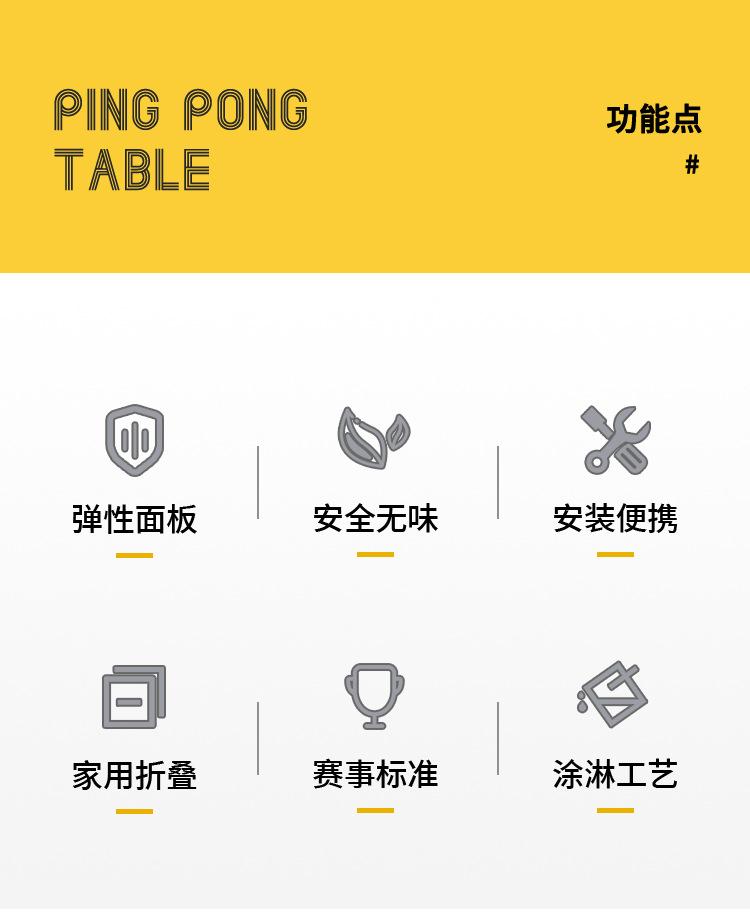 PING PONG
TABLE

功能点
#

弹性面板

安全无味

安装便携

家用折叠

赛事标准

涂淋工艺