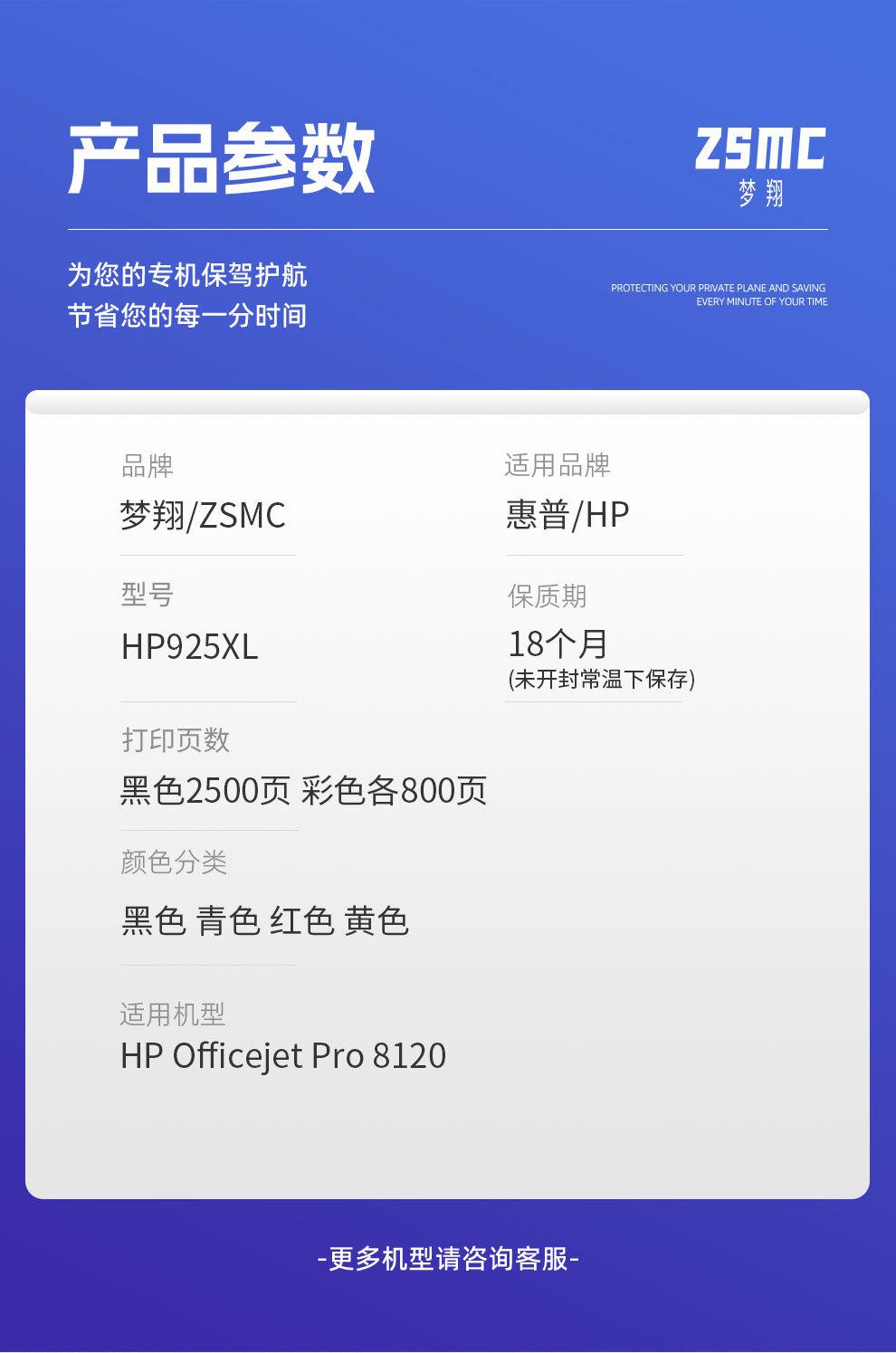 产品参数

ZSMC
梦翔

为您的专机保驾护航
节省您的每一分时间

PROTECTING YOUR PRIVATE PLANE AND SAVING
EVERY MINUTE OF YOUR TIME

品牌
梦翔/ZSMC

型号
HP925XL

打印页数
黑色2500页 彩色各800页

颜色分类
黑色 青色 红色 黄色

适用机型
HP Officejet Pro 8120

适用品牌
惠普/HP

保质期
18个月
(未开封常温下保存)

-更多机型请咨询客服-