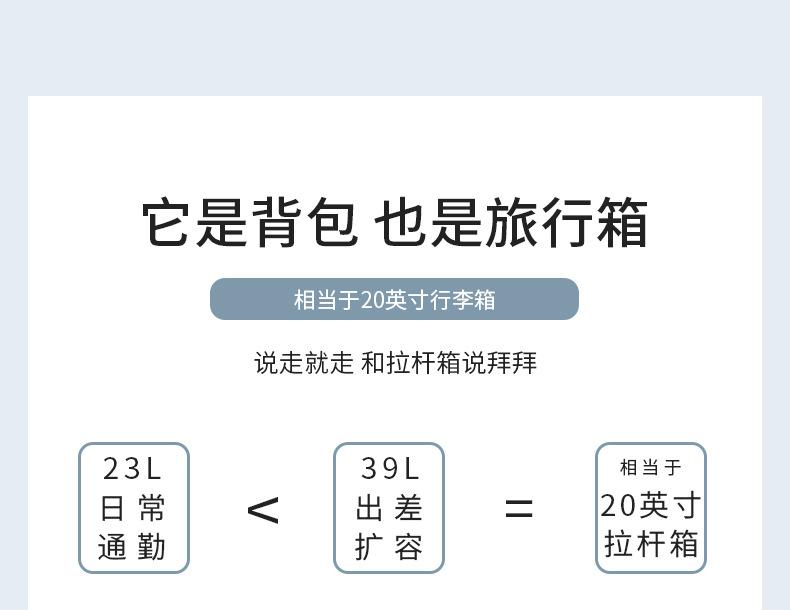 它是背包 也是旅行箱

相当于20英寸行李箱

说走就走 和拉杆箱说拜拜

23L
日常
通勤

<

39L
出差
扩容

=

相当于
20英寸
拉杆箱