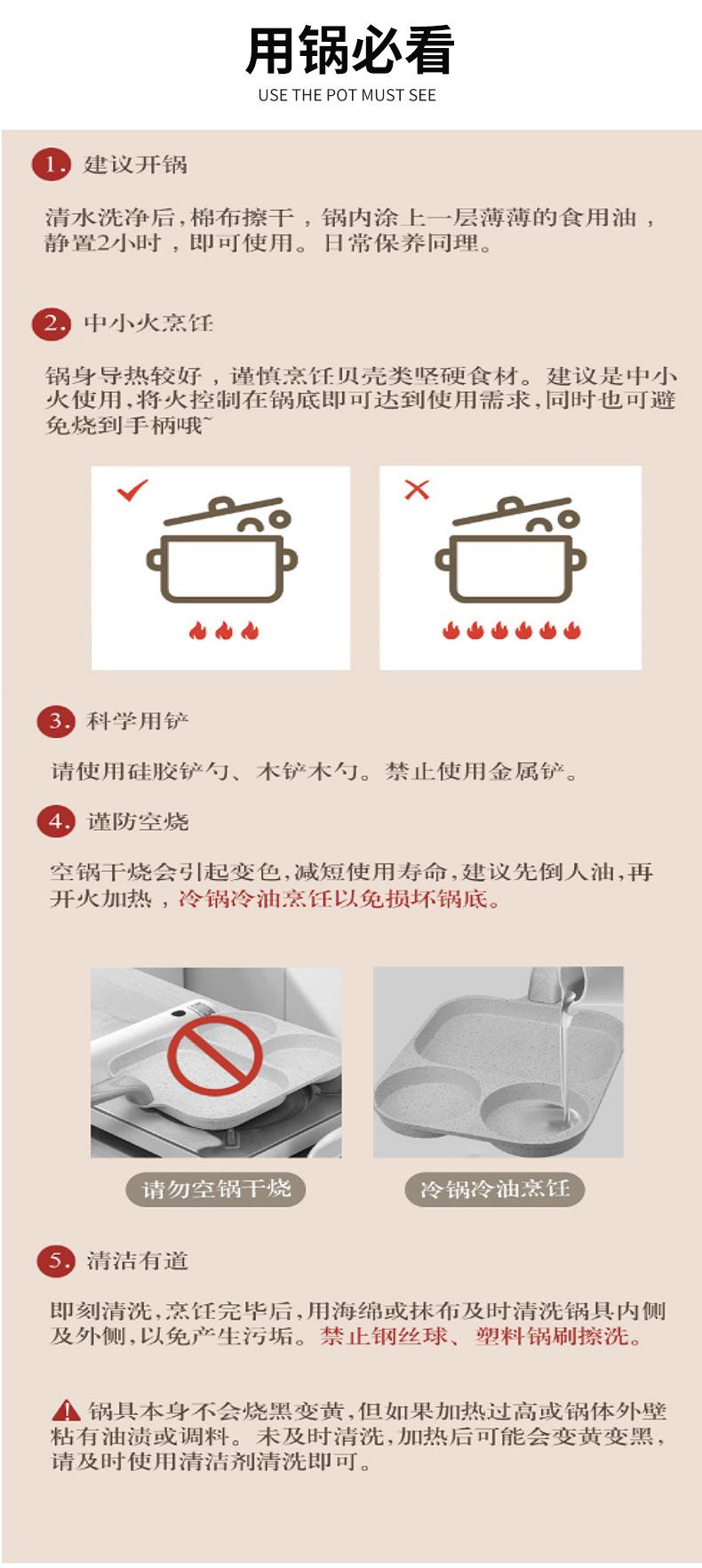 用锅必看
USE THE POT MUST SEE

1. 建议开锅

清水洗净后，棉布擦干，锅内涂上一层薄薄的食用油，静置2小时，即可使用。日常保养同理。

2. 中小火烹饪

锅身导热较好，谨慎烹饪贝壳类坚硬食材。建议是中小火使用，将火控制在锅底即可达到使用需求，同时也可避免烧到手柄哦~

3. 科学用铲

请使用硅胶铲勺、木铲木勺。禁止使用金属铲。

4. 谨防空烧

空锅干烧会引起变色，减短使用寿命，建议先倒人油，再开火加热，冷锅冷油烹饪以免损坏锅底。

请勿空锅干烧

冷锅冷油烹饪

5. 清洁有道

即刻清洗，烹饪完毕后，用海绵或抹布及时清洗锅具内侧及外侧，以免产生污垢。禁止钢丝球、塑料锅刷擦洗。

锅具本身不会烧黑变黄，但如果加热过高或锅体外壁粘有油渍或调料。未及时清洗，加热后可能会变黄变黑，请及时使用清洁剂清洗即可。