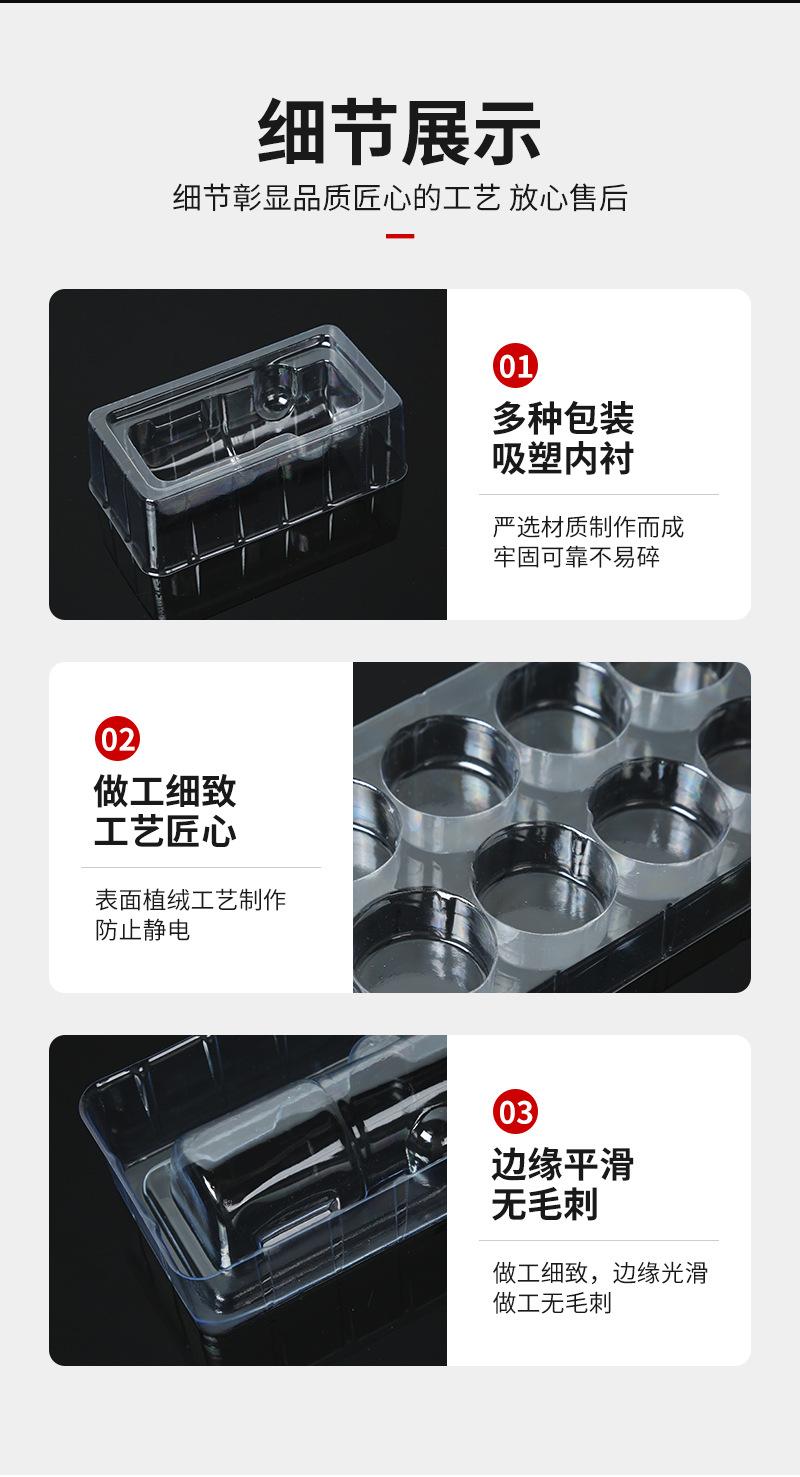 细节展示

细节彰显品质匠心的工艺 放心售后

01

多种包装
吸塑内衬

严选材质制作而成
牢固可靠不易碎

02

做工细致
工艺匠心

表面植绒工艺制作
防止静电

03

边缘平滑
无毛刺

做工细致，边缘光滑
做工无毛刺