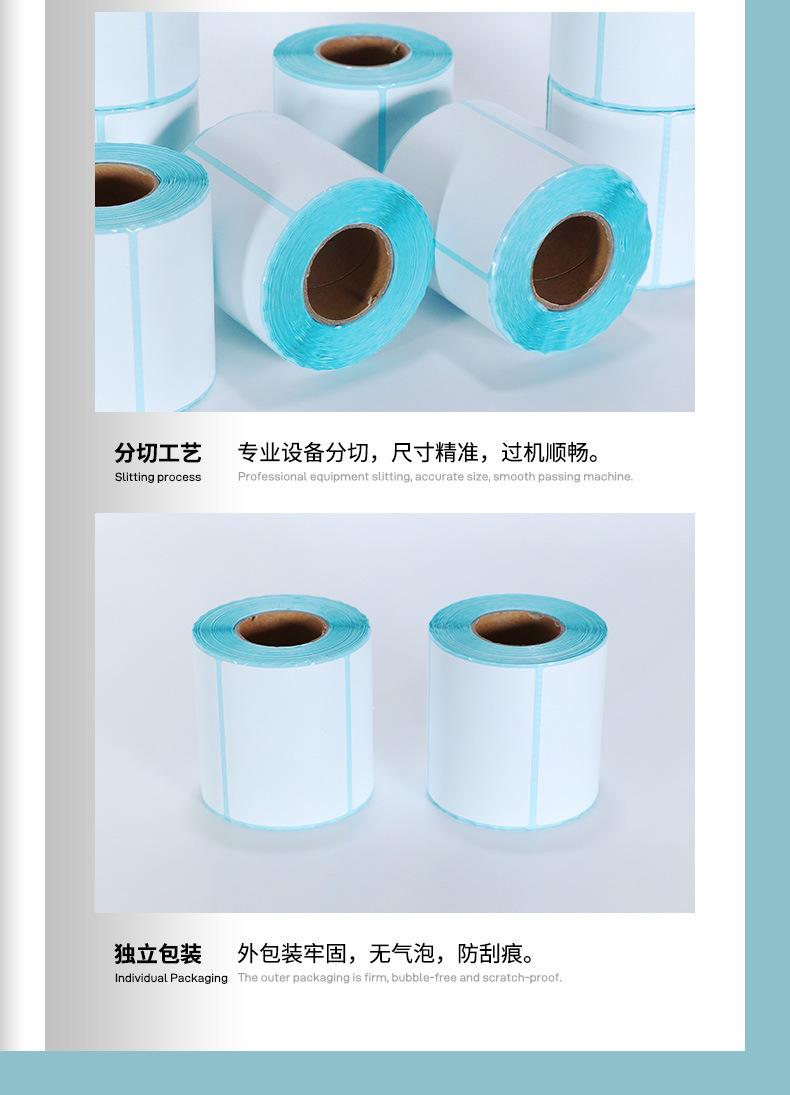 分切工艺
Slitting process

专业设备分切，尺寸精准，过机顺畅。
Professional equipment slitting, accurate size, smooth passing machine.

独立包装
Individual Packaging

外包装牢固，无气泡，防刮痕。
The outer packaging is firm, bubble-free and scratch-proof.