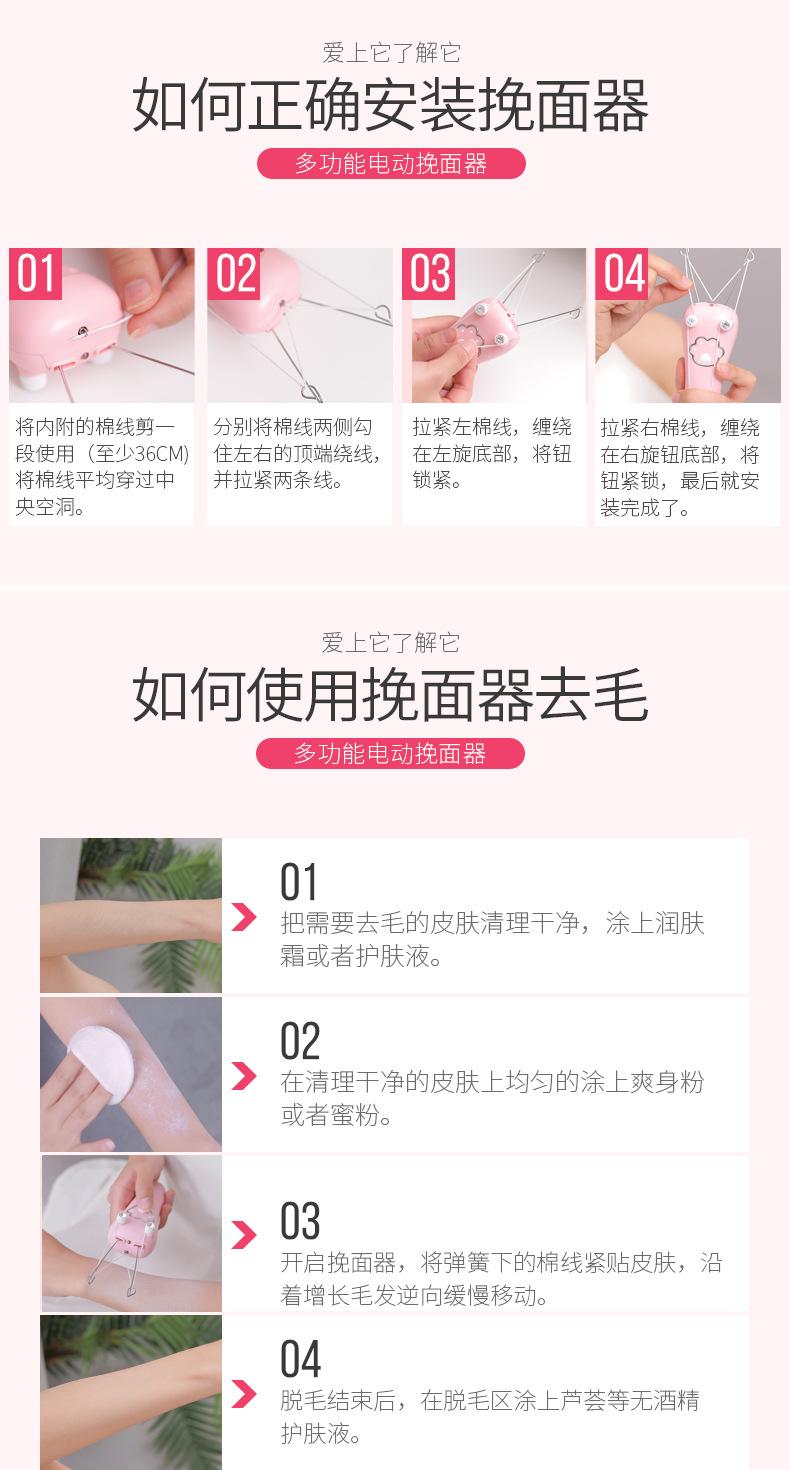 爱上它了解它

如何正确安装挽面器

多功能电动挽面器

01

将内附的棉线剪一段使用（至少36CM）将棉线平均穿过中央空洞。

02

分别将棉线两侧勾住左右的顶端绕线，并拉紧两条线。

03

拉紧左棉线，缠绕在左旋底部，将钮锁紧。

04

拉紧右棉线，缠绕在右旋钮底部，将钮紧锁，最后就安装完成了。

爱上它了解它

如何使用挽面器去毛

多功能电动挽面器

01

把需要去毛的皮肤清理干净，涂上润肤霜或者护肤液。

02

在清理干净的皮肤上均匀的涂上爽身粉或者蜜粉。

03

开启挽面器，将弹簧下的棉线紧贴皮肤，沿着增长毛发逆向缓慢移动。

04

脱毛结束后，在脱毛区涂上芦荟等无酒精护肤液。