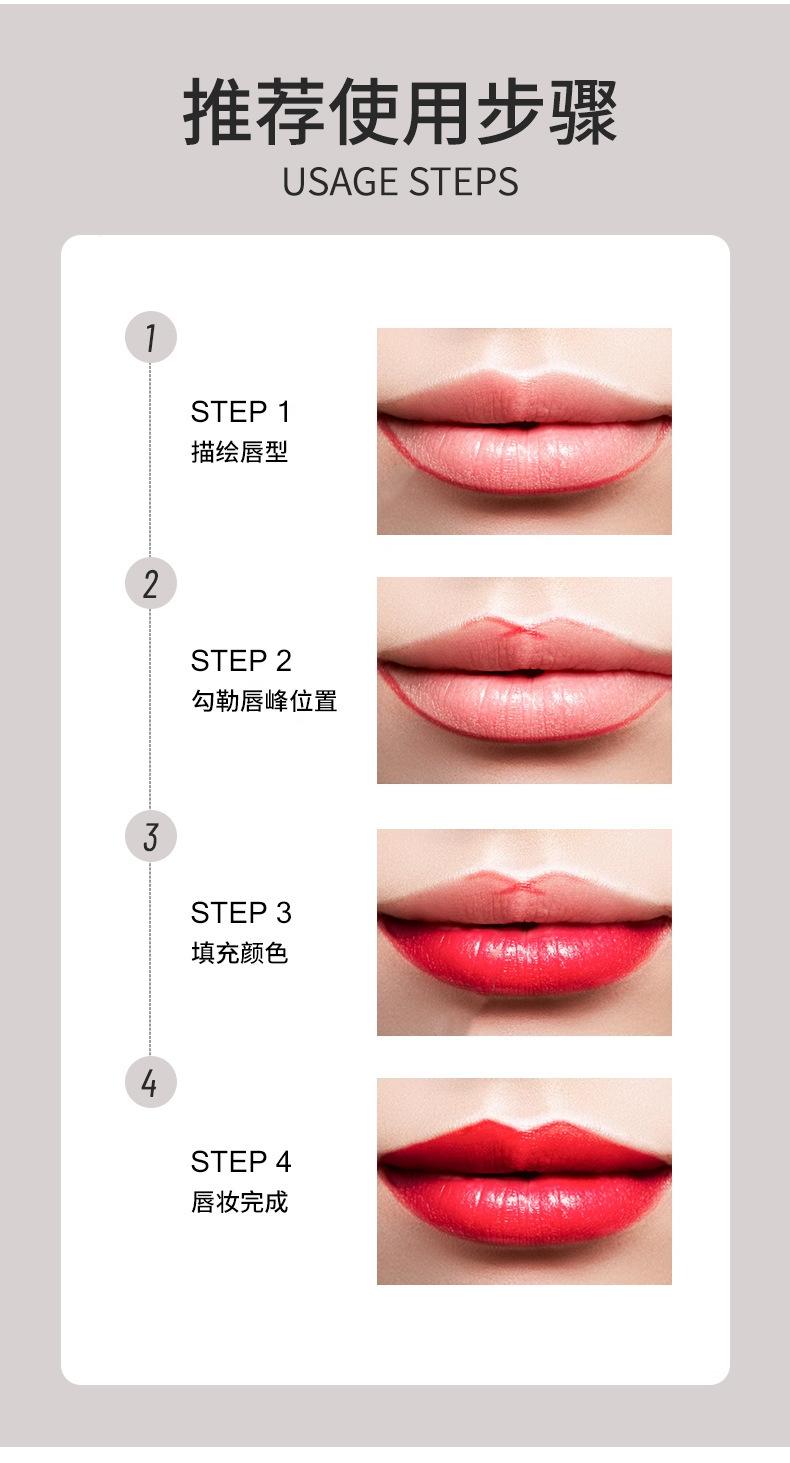 推荐使用步骤
USAGE STEPS

1

STEP 1
描绘唇型

2

STEP 2
勾勒唇峰位置

3

STEP 3
填充颜色

4

STEP 4
唇妆完成