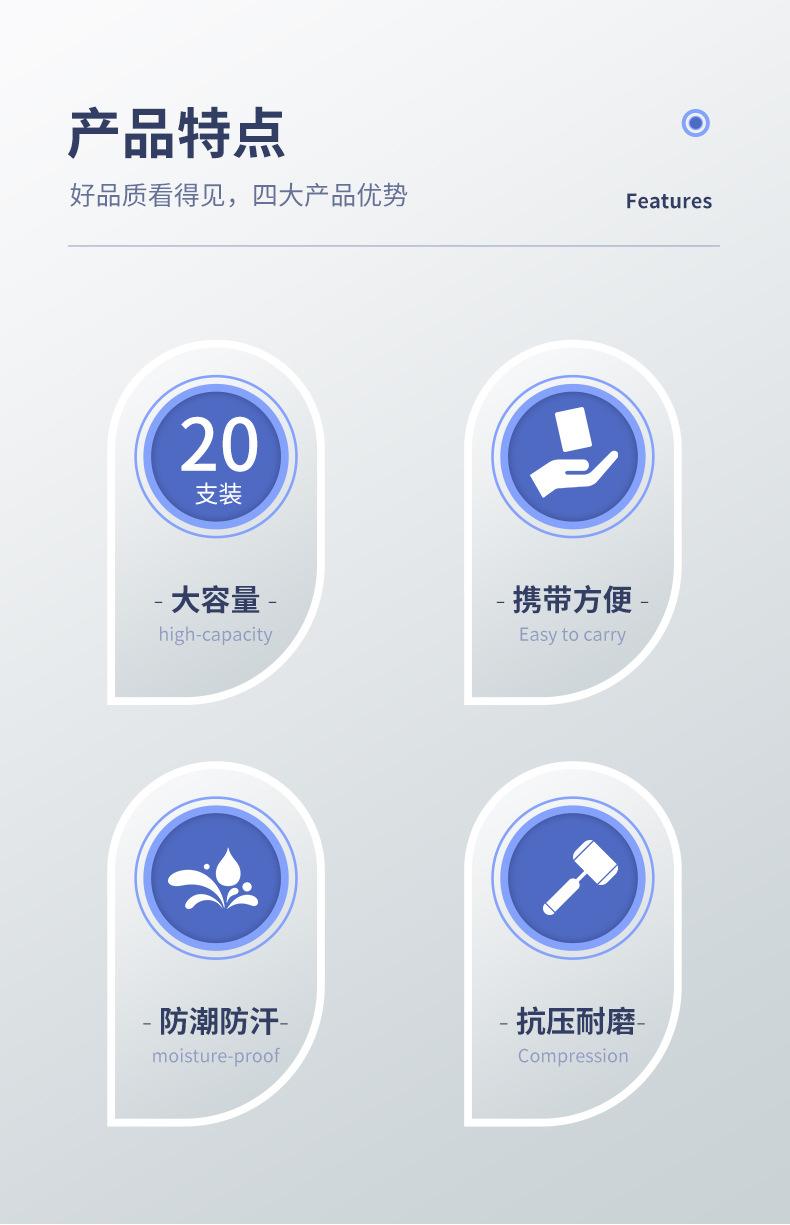 产品特点

好品质看得见，四大产品优势

Features

20
支装

- 大容量 -
high-capacity

- 携带方便 -
Easy to carry

- 防潮防汗-
moisture-proof

- 抗压耐磨-
Compression