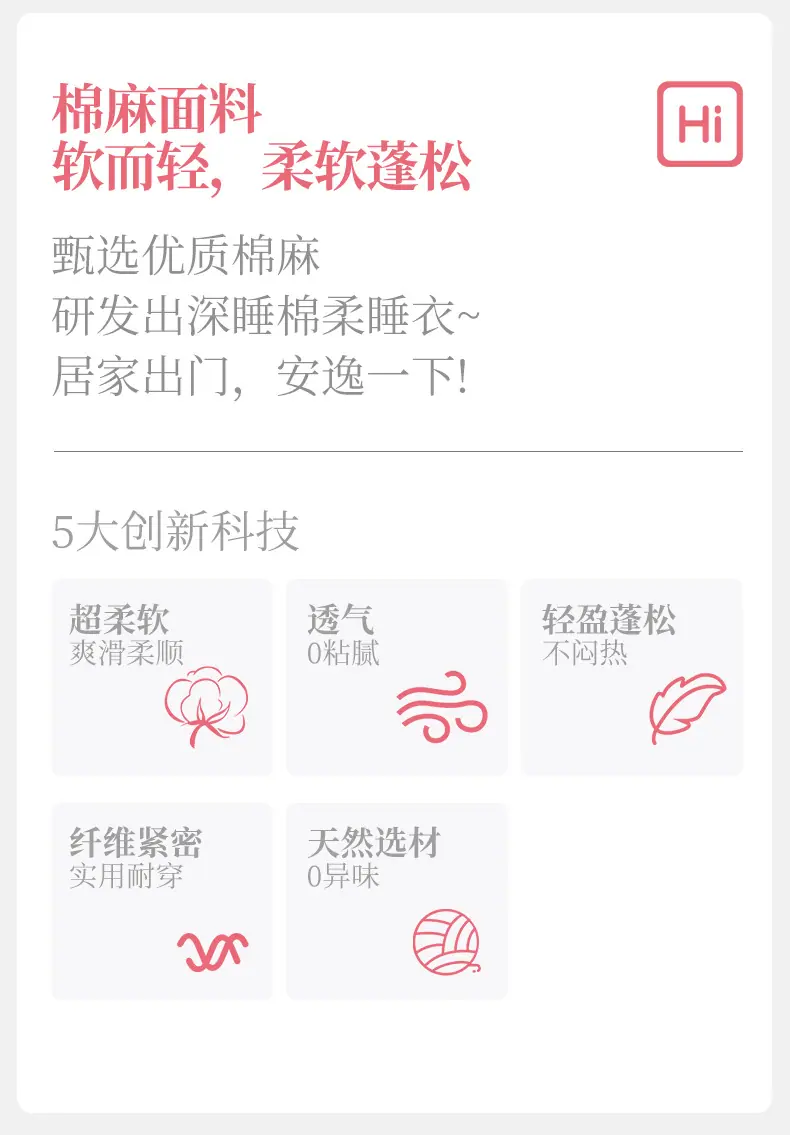 棉麻面料
软而轻，柔软蓬松

Hi

甄选优质棉麻
研发出深睡棉柔睡衣~
居家出门，安逸一下!

5大创新科技

超柔软
爽滑柔顺

透气
0粘腻

轻盈蓬松
不闷热

纤维紧密
实用耐穿

天然选材
0异味