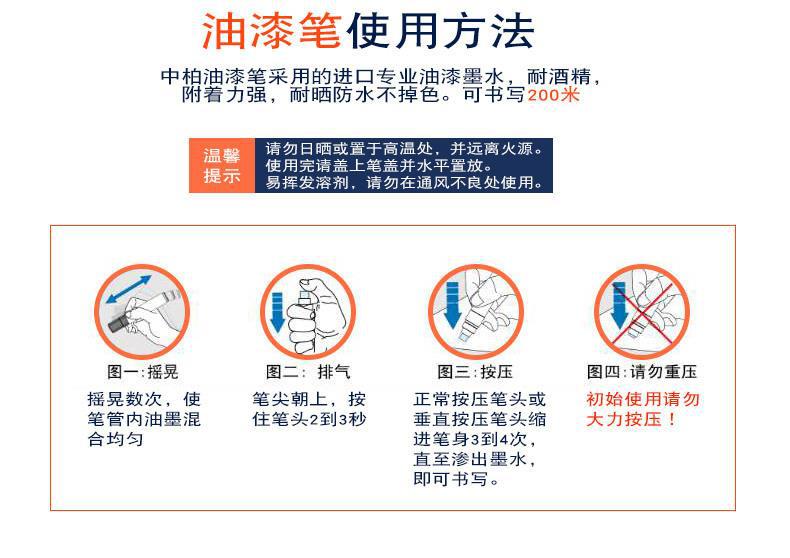 油漆笔使用方法

中柏油漆笔采用的进口专业油漆墨水，耐酒精，附着力强，耐晒防水不掉色。可书写200米

温馨提示

请勿日晒或置于高温处，并远离火源。
使用完请盖上笔盖并水平置放。
易挥发溶剂，请勿在通风不良处使用。

图一:摇晃

摇晃数次，使笔管内油墨混合均匀

图二: 排气

笔尖朝上，按住笔头2到3秒

图三:按压

正常按压笔头或垂直按压笔头缩进笔身3到4次，直至渗出墨水，即可书写。

图四:请勿重压

初始使用请勿大力按压！