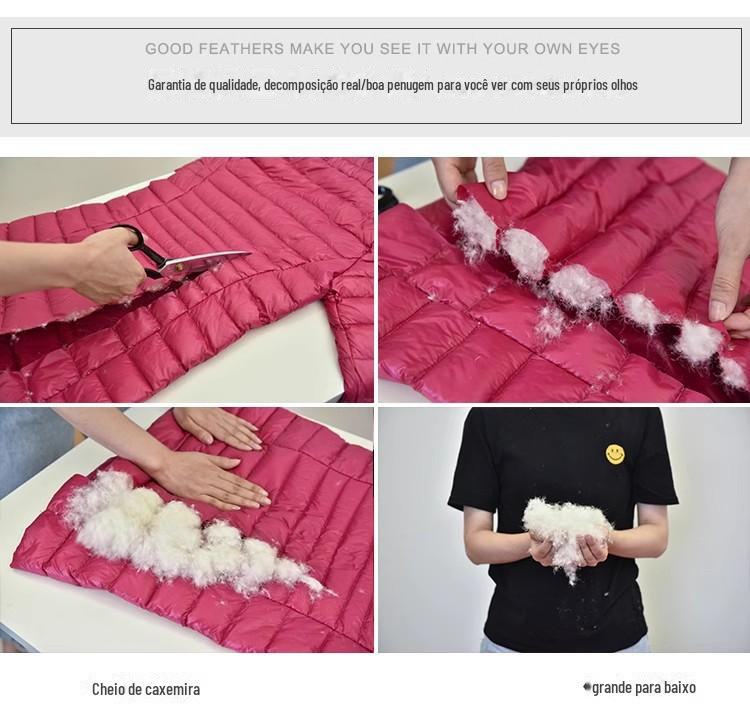 GOOD FEATHERS MAKE YOU SEE IT WITH YOUR OWN EYES

Garantia de qualidade, decomposição real/boa penugem para você ver com seus próprios olhos

Cheio de caxemira

grande para baixo