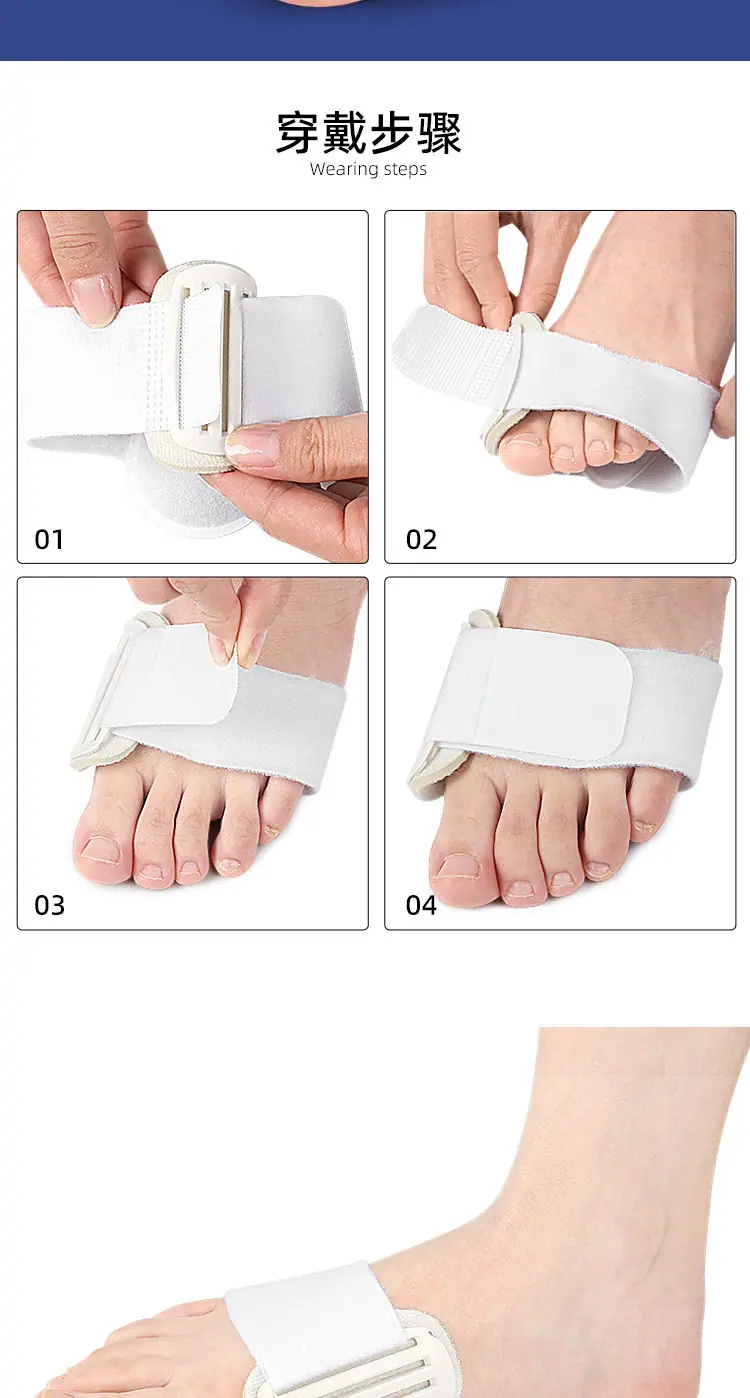 穿戴步骤
Wearing steps

01

02

03

04