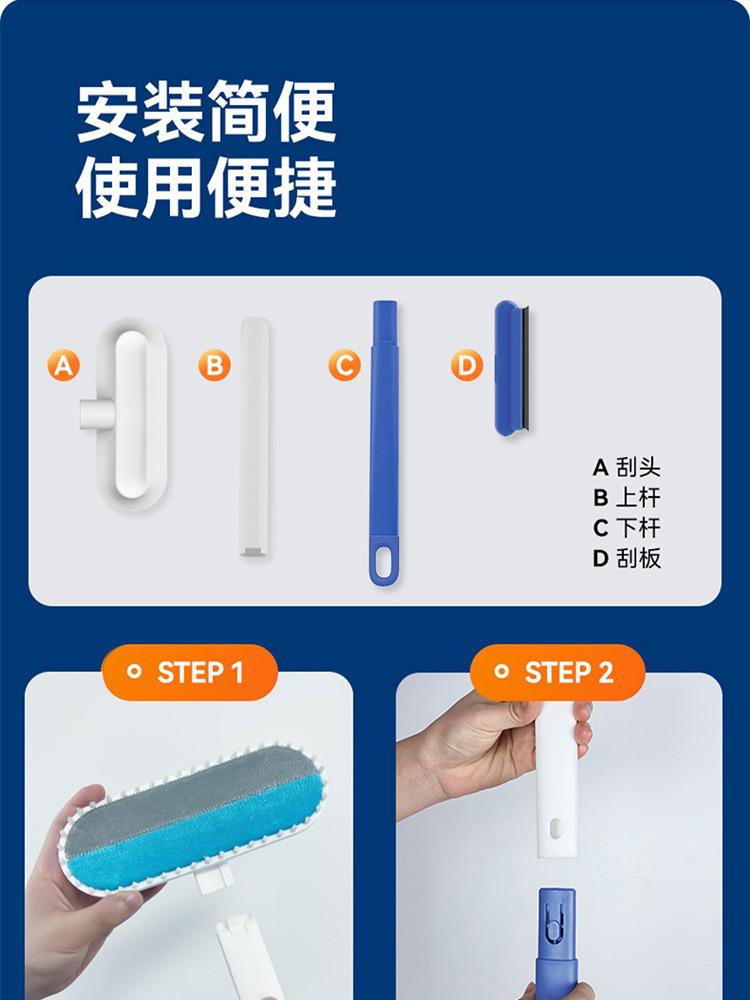 安装简便
使用便捷

A

B

C

D

A 刮头
B 上杆
C 下杆
D 刮板

STEP 1

STEP 2