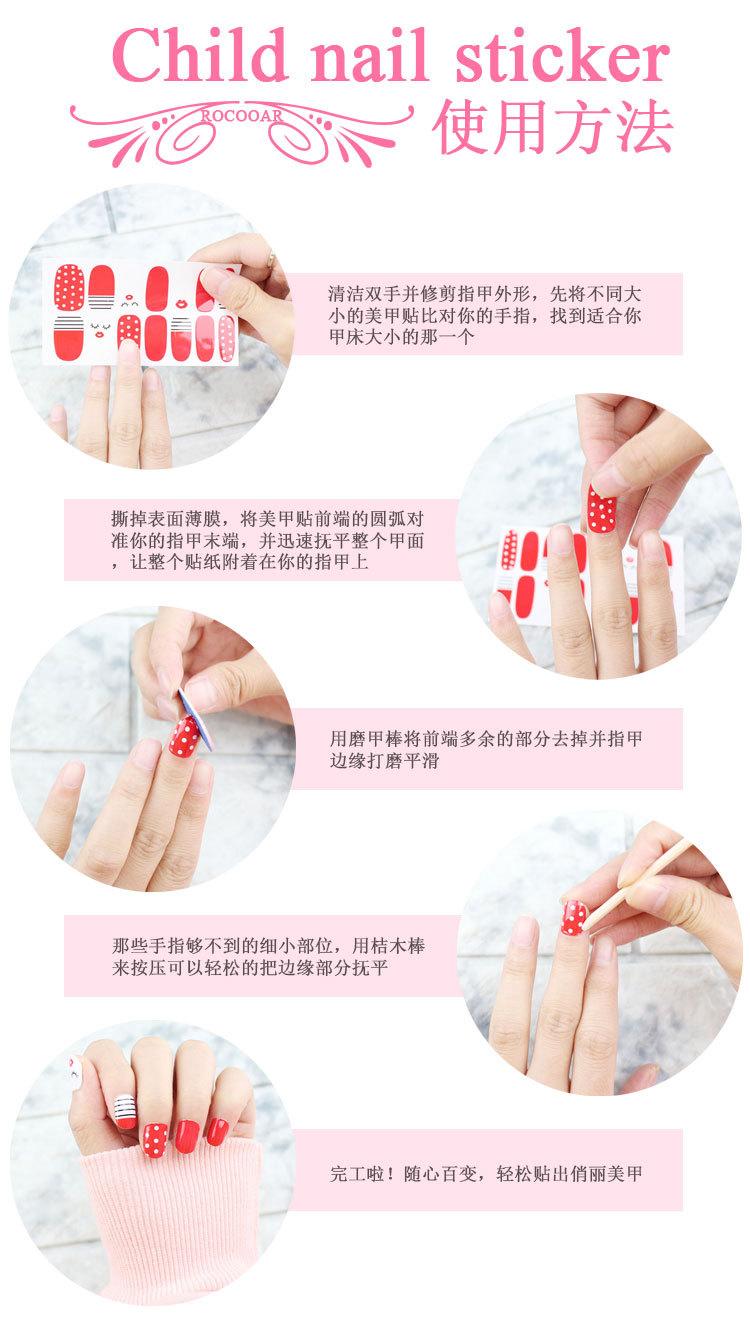 Child nail sticker

ROCOOAR

使用方法

清洁双手并修剪指甲外形，先将不同大小的美甲贴比对你的手指，找到适合你甲床大小的那一个

撕掉表面薄膜，将美甲贴前端的圆弧对准你的指甲末端，并迅速抚平整个甲面，让整个贴纸附着在你的指甲上

用磨甲棒将前端多余的部分去掉并指甲边缘打磨平滑

那些手指够不到的细小部位，用桔木棒来按压可以轻松的把边缘部分抚平

完工啦！随心百变，轻松贴出俏丽美甲