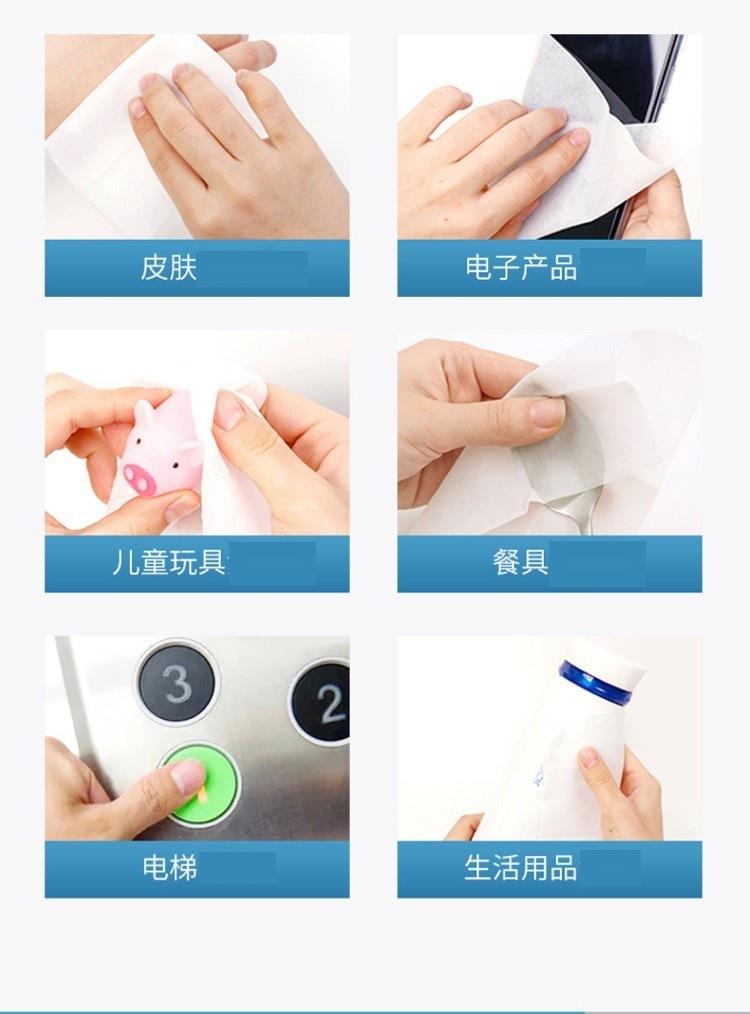 皮肤

电子产品

儿童玩具

餐具

3

2

电梯

生活用品