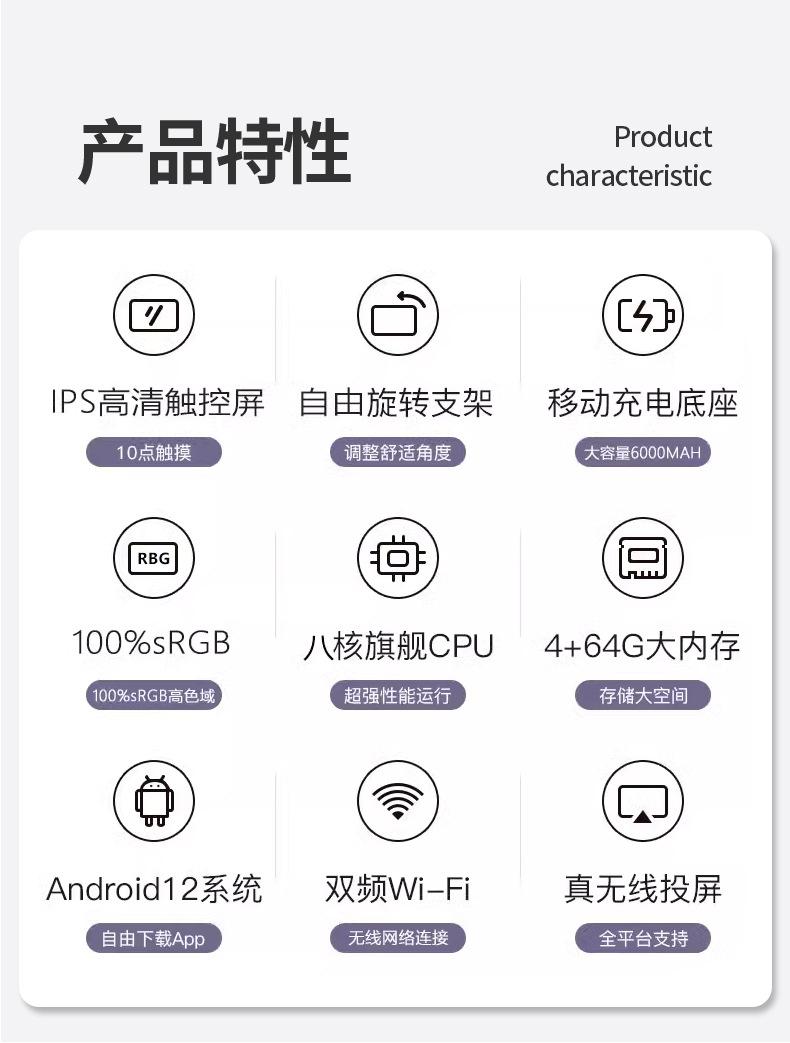 产品特性

Product
characteristic

IPS高清触控屏

10点触摸

自由旋转支架

调整舒适角度

移动充电底座

大容量6000MAH

RBG

100%sRGB

100%sRGB高色域

八核旗舰CPU

超强性能运行

4+64G大内存

存储大空间

Android12系统

自由下载App

双频Wi-Fi

无线网络连接

真无线投屏

全平台支持