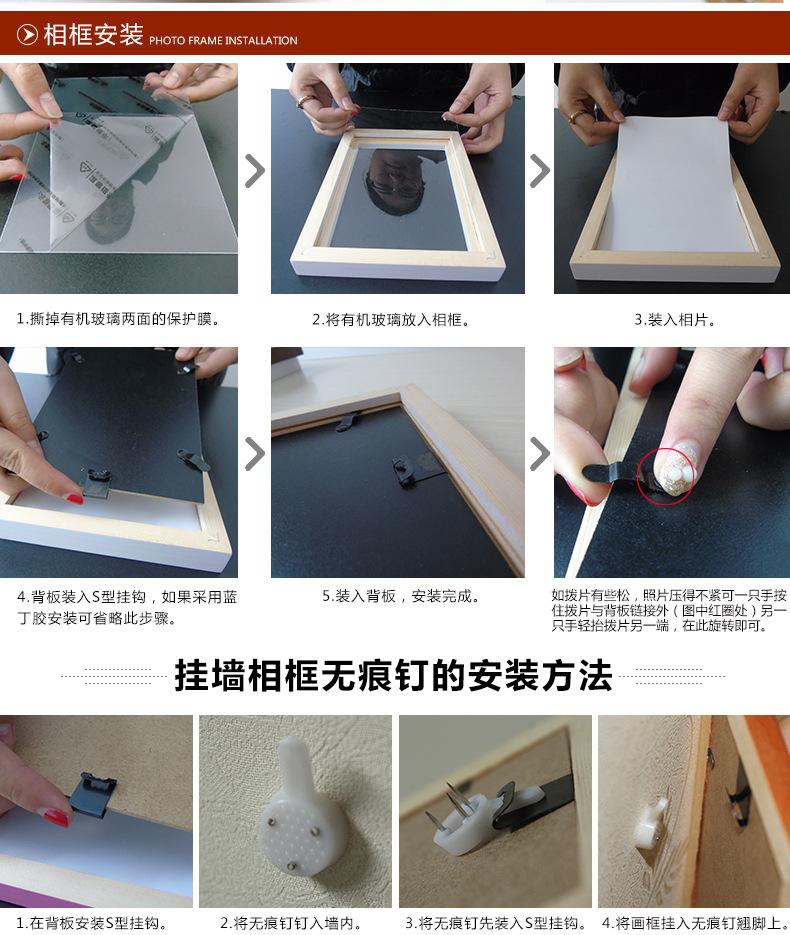 相框安装 PHOTO FRAME INSTALLATION

1.撕掉有机玻璃两面的保护膜。

2.将有机玻璃放入相框。

3.装入相片。

4.背板装入S型挂钩，如果采用蓝丁胶安装可省略此步骤。

5.装入背板，安装完成。

如拨片有些松，照片压得不紧可一只手按住拨片与背板链接外（图中红圈处）另一只手轻抬拨片另一端，在此旋转即可。

挂墙相框无痕钉的安装方法

1.在背板安装S型挂钩。

2.将无痕钉钉入墙内。

3.将无痕钉先装入S型挂钩。

4.将画框挂入无痕钉翘脚上。