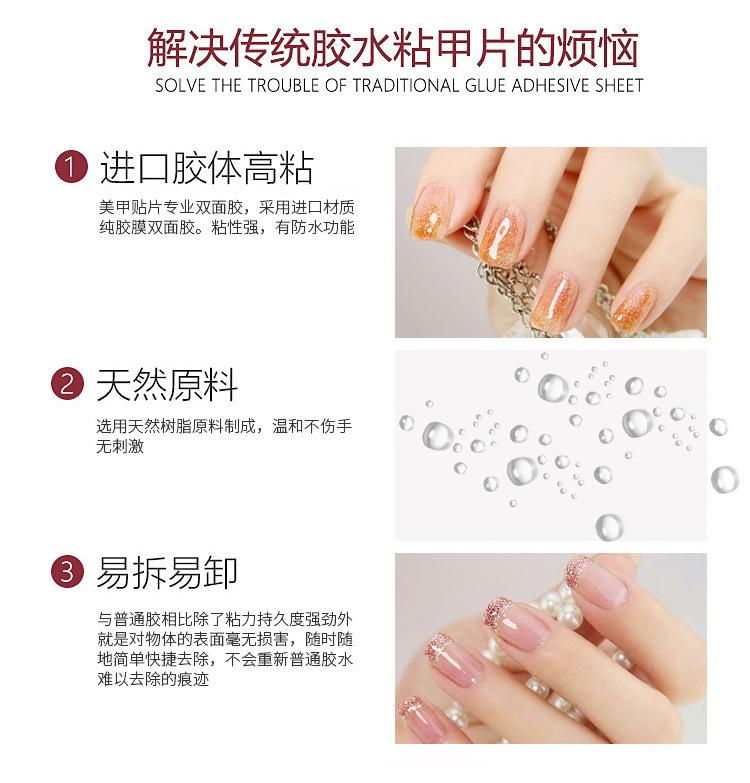 解决传统胶水粘甲片的烦恼
SOLVE THE TROUBLE OF TRADITIONAL GLUE ADHESIVE SHEET

1 进口胶体高粘

美甲贴片专业双面胶，采用进口材质纯胶膜双面胶。粘性强，有防水功能

2 天然原料

选用天然树脂原料制成，温和不伤手无刺激

3 易拆易卸

与普通胶相比除了粘力持久度强劲外就是对物体的表面毫无损害，随时随地简单快捷去除，不会重新普通胶水难以去除的痕迹