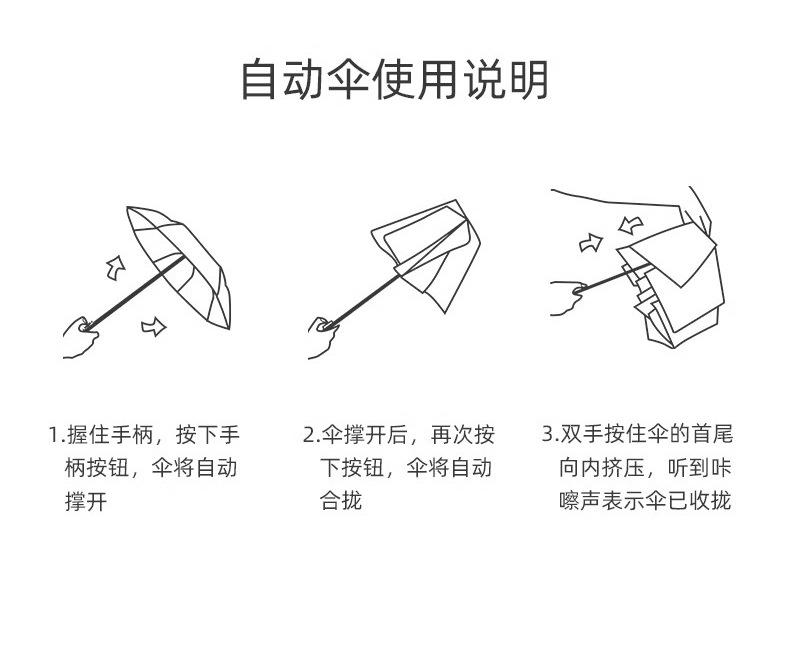 自动伞使用说明

1.握住手柄，按下手柄按钮，伞将自动撑开

2.伞撑开后，再次按下按钮，伞将自动合拢

3.双手按住伞的首尾向内挤压，听到咔嚓声表示伞已收拢