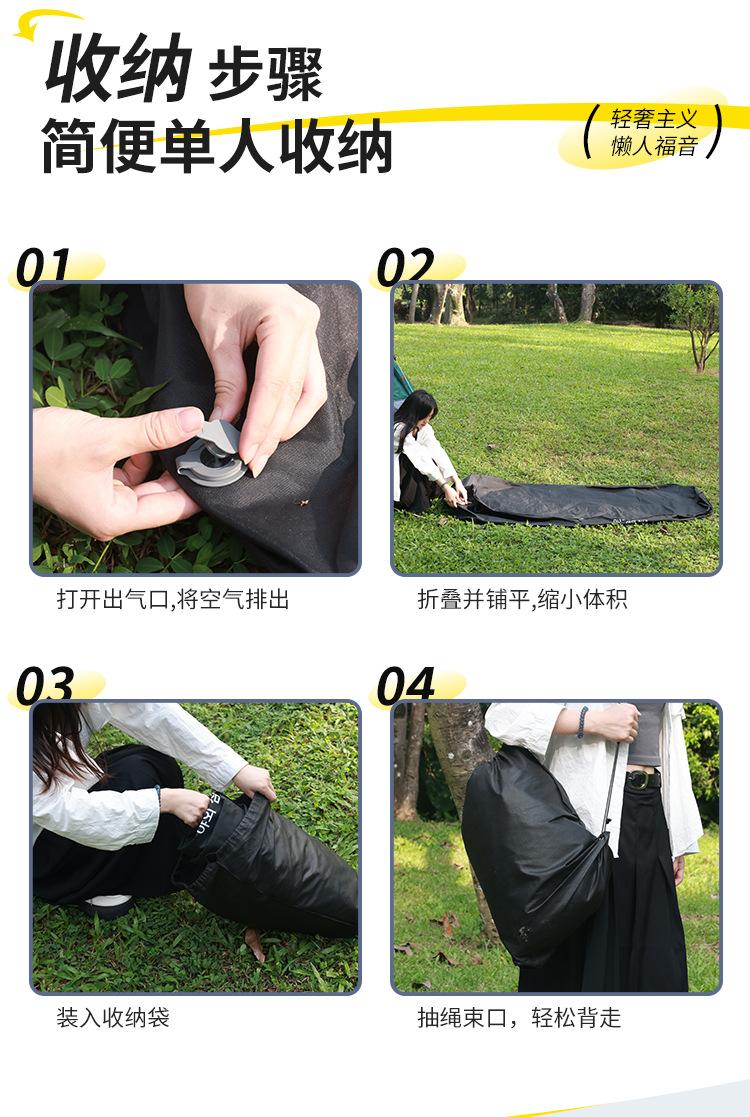 收纳 步骤
简便单人收纳

轻奢主义
懒人福音

01

打开出气口,将空气排出

02

折叠并铺平,缩小体积

03

装入收纳袋

04

抽绳束口，轻松背走