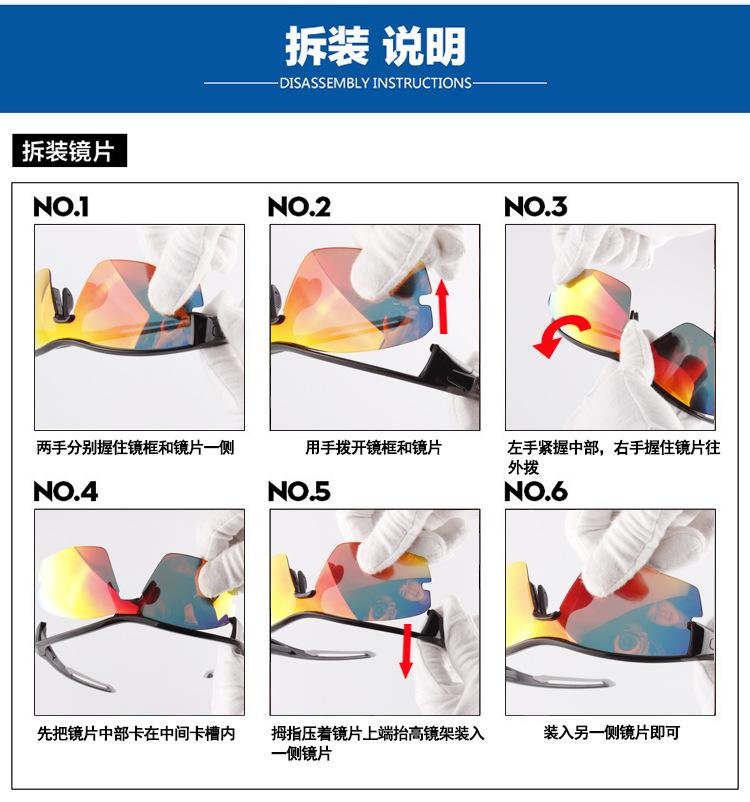 拆装 说明
DISASSEMBLY INSTRUCTIONS

拆装镜片

NO.1
两手分别握住镜框和镜片一侧

NO.2
用手拨开镜框和镜片

NO.3
左手紧握中部，右手握住镜片往外拨

NO.4
先把镜片中部卡在中间卡槽内

NO.5
拇指压着镜片上端抬高镜架装入一侧镜片

NO.6
装入另一侧镜片即可