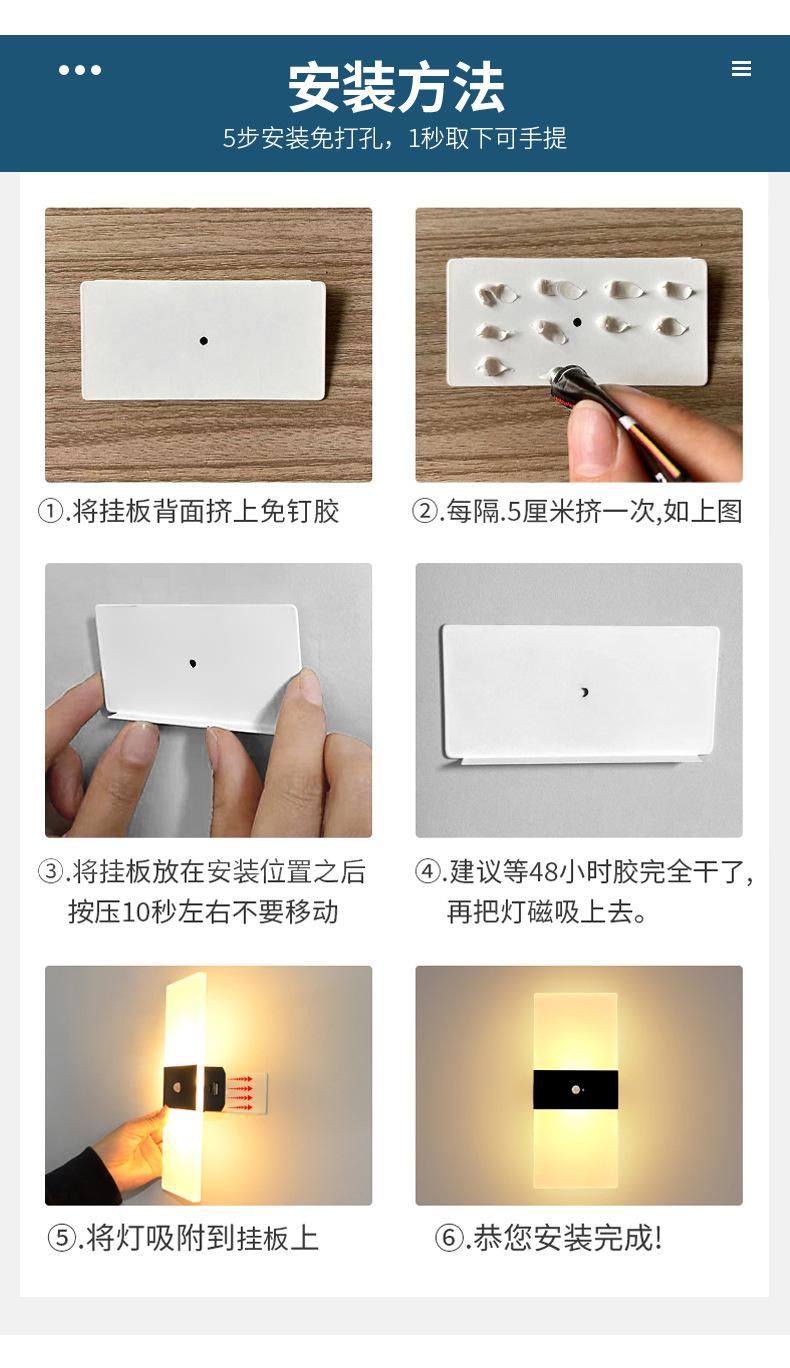 安装方法

5步安装免打孔，1秒取下可手提

①.将挂板背面挤上免钉胶

②.每隔.5厘米挤一次,如上图

③.将挂板放在安装位置之后按压10秒左右不要移动

④.建议等48小时胶完全干了,再把灯磁吸上去。

⑤.将灯吸附到挂板上

⑥.恭您安装完成!