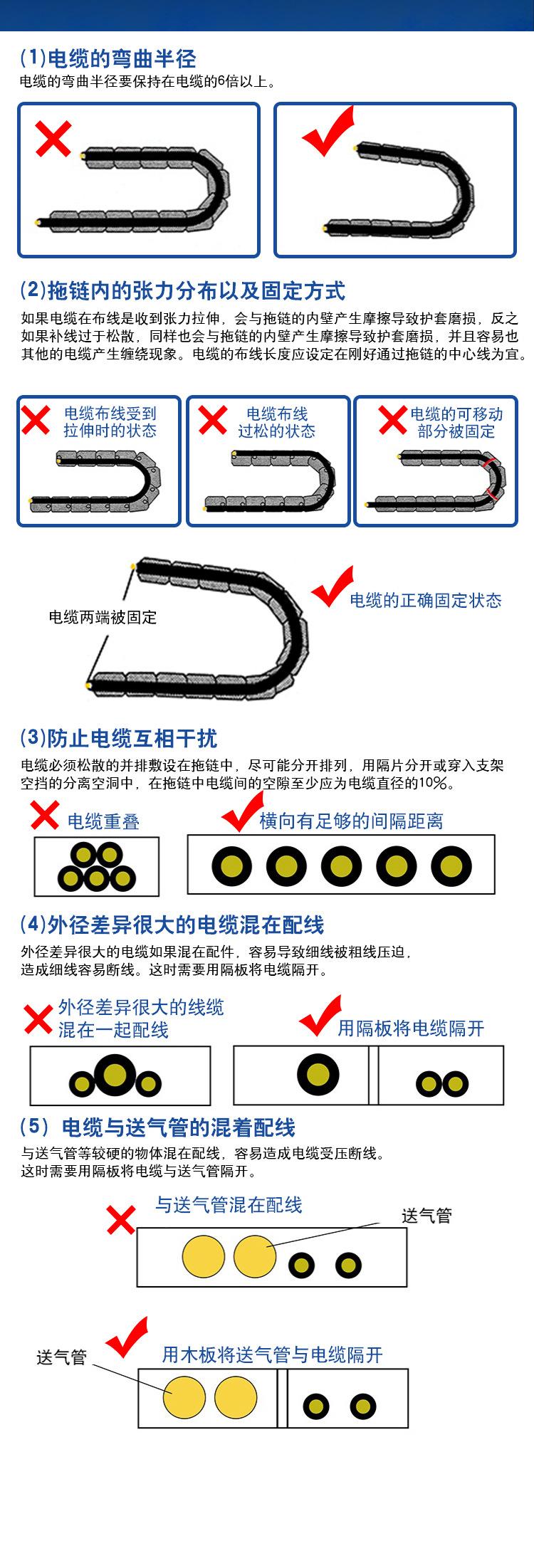 (1)电缆的弯曲半径

电缆的弯曲半径要保持在电缆的6倍以上。

(2)拖链内的张力分布以及固定方式

如果电缆在布线是收到张力拉伸，会与拖链的内壁产生摩擦导致护套磨损，反之如果补线过于松散，同样也会与拖链的内壁产生摩擦导致护套磨损，并且容易也其他的电缆产生缠绕现象。电缆的布线长度应设定在刚好通过拖链的中心线为宜。

电缆布线受到拉伸时的状态

电缆布线过松的状态

电缆的可移动部分被固定

电缆两端被固定

电缆的正确固定状态

(3)防止电缆互相干扰

电缆必须松散的并排敷设在拖链中，尽可能分开排列，用隔片分开或穿入支架空挡的分离空洞中，在拖链中电缆间的空隙至少应为电缆直径的10%。

电缆重叠

横向有足够的间隔距离

(4)外径差异很大的电缆混在配线

外径差异很大的电缆如果混在配件，容易导致细线被粗线压迫，造成细线容易断线。这时需要用隔板将电缆隔开。

外径差异很大的线缆混在一起配线

用隔板将电缆隔开

(5) 电缆与送气管的混着配线

与送气管等较硬的物体混在配线，容易造成电缆受压断线。这时需要用隔板将电缆与送气管隔开。

与送气管混在配线

送气管

送气管

用木板将送气管与电缆隔开