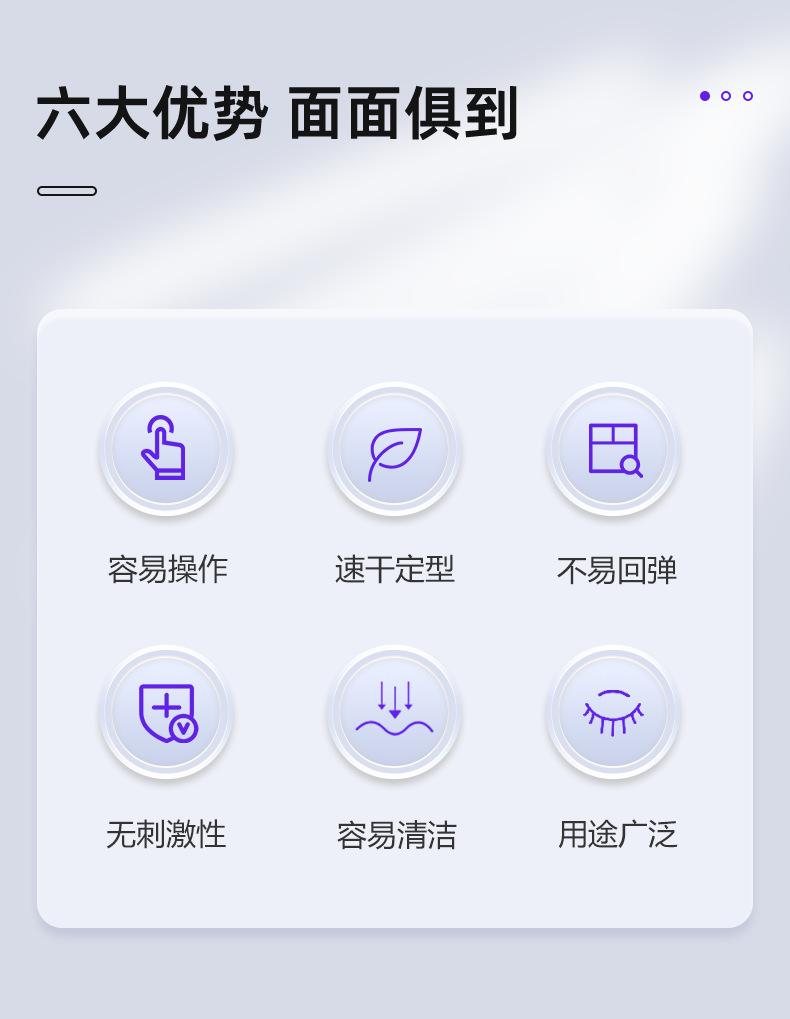 六大优势 面面俱到

容易操作

速干定型

不易回弹

无刺激性

容易清洁

用途广泛