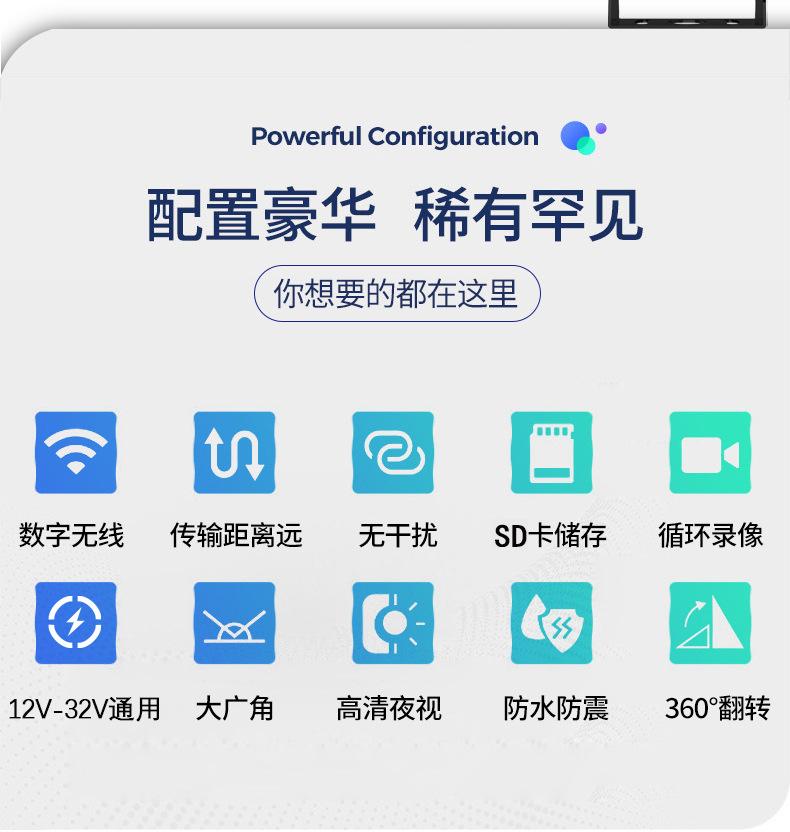 Powerful Configuration

配置豪华 稀有罕见

你想要的都在这里

数字无线 传输距离远 无干扰 SD卡储存 循环录像

12V-32V通用 大广角 高清夜视 防水防震 360°翻转