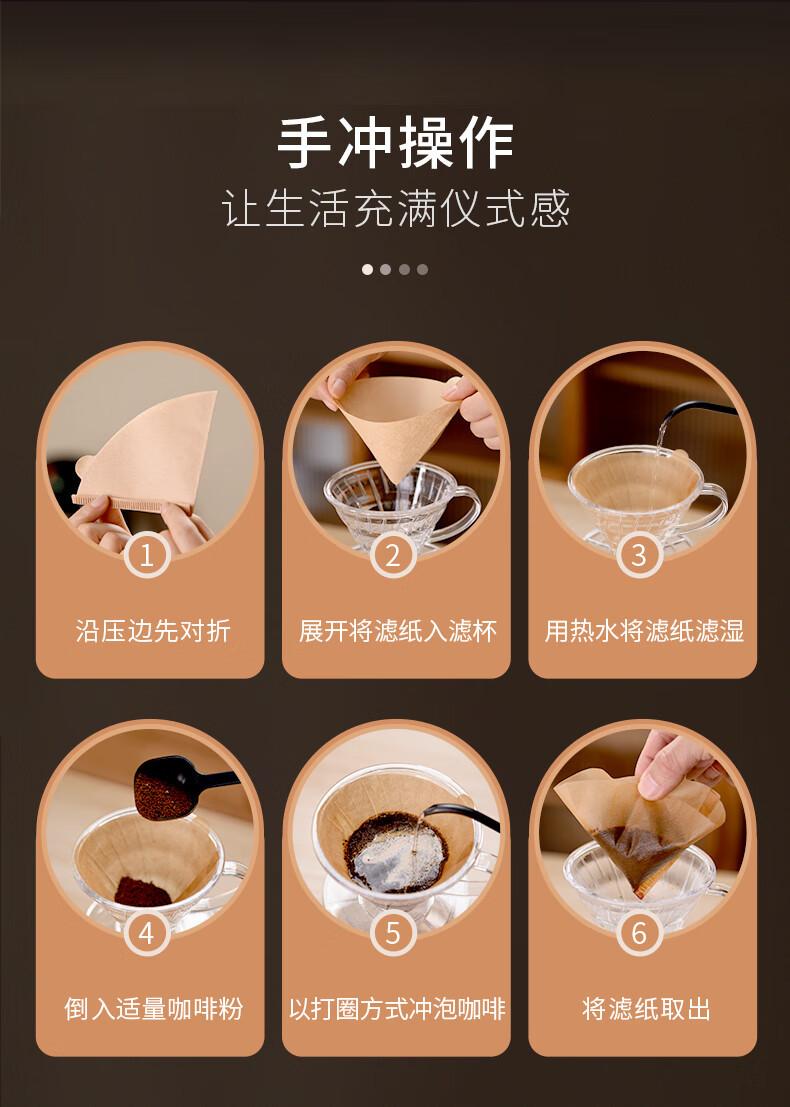 手冲操作
让生活充满仪式感

1
沿压边先对折

2
展开将滤纸入滤杯

3
用热水将滤纸滤湿

4
倒入适量咖啡粉

5
以打圈方式冲泡咖啡

6
将滤纸取出