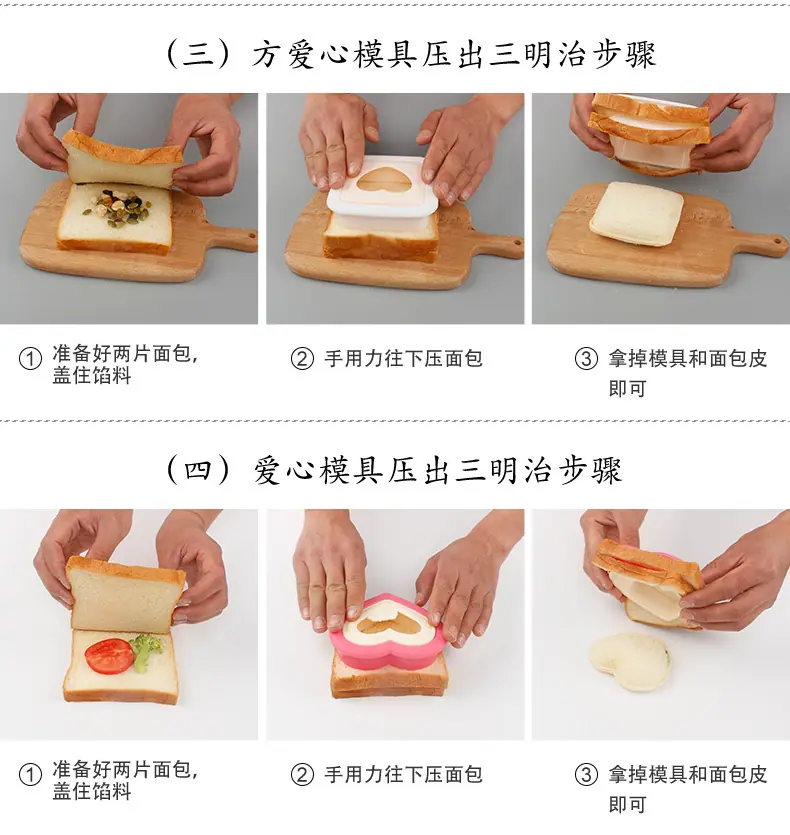 （三）方爱心模具压出三明治步骤

① 准备好两片面包，盖住馅料

② 手用力往下压面包

③ 拿掉模具和面包皮即可

（四）爱心模具压出三明治步骤

① 准备好两片面包，盖住馅料

② 手用力往下压面包

③ 拿掉模具和面包皮即可