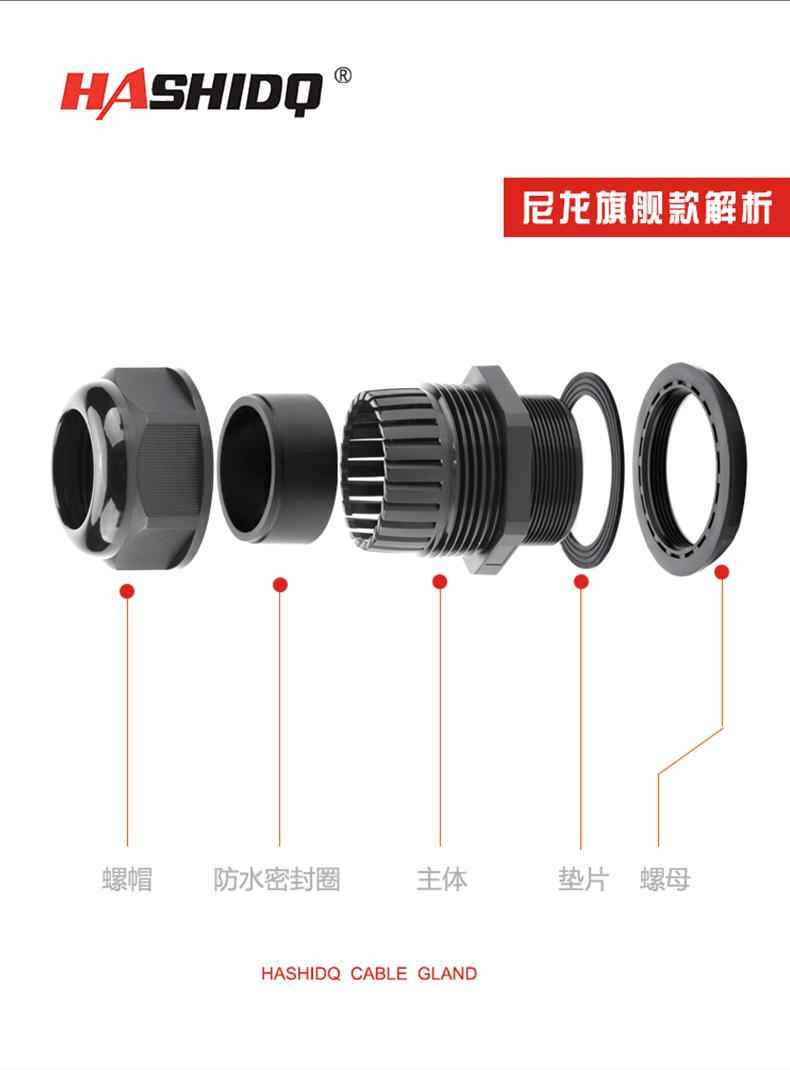 HASHIDQ®

尼龙旗舰款解析

螺帽

防水密封圈

主体

垫片

螺母

HASHIDQ CABLE GLAND