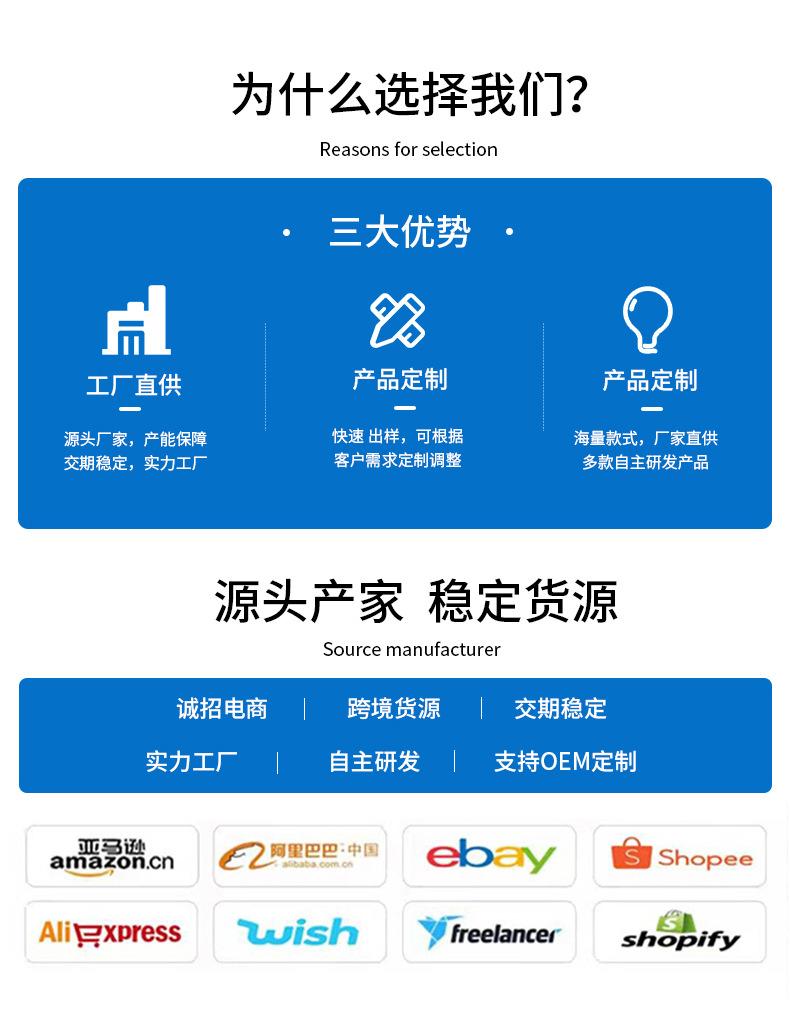 为什么选择我们?

Reasons for selection

· 三大优势 ·

工厂直供

源头厂家，产能保障
交期稳定，实力工厂

产品定制

快速 出样，可根据
客户需求定制调整

产品定制

海量款式，厂家直供
多款自主研发产品

源头产家 稳定货源

Source manufacturer

诚招电商 | 跨境货源 | 交期稳定

实力工厂 | 自主研发 | 支持OEM定制

亚马逊 amazon.cn

阿里巴巴·中国 alibaba.com.cn

ebay

Shopee

AliExpress

wish

freelancer

shopify