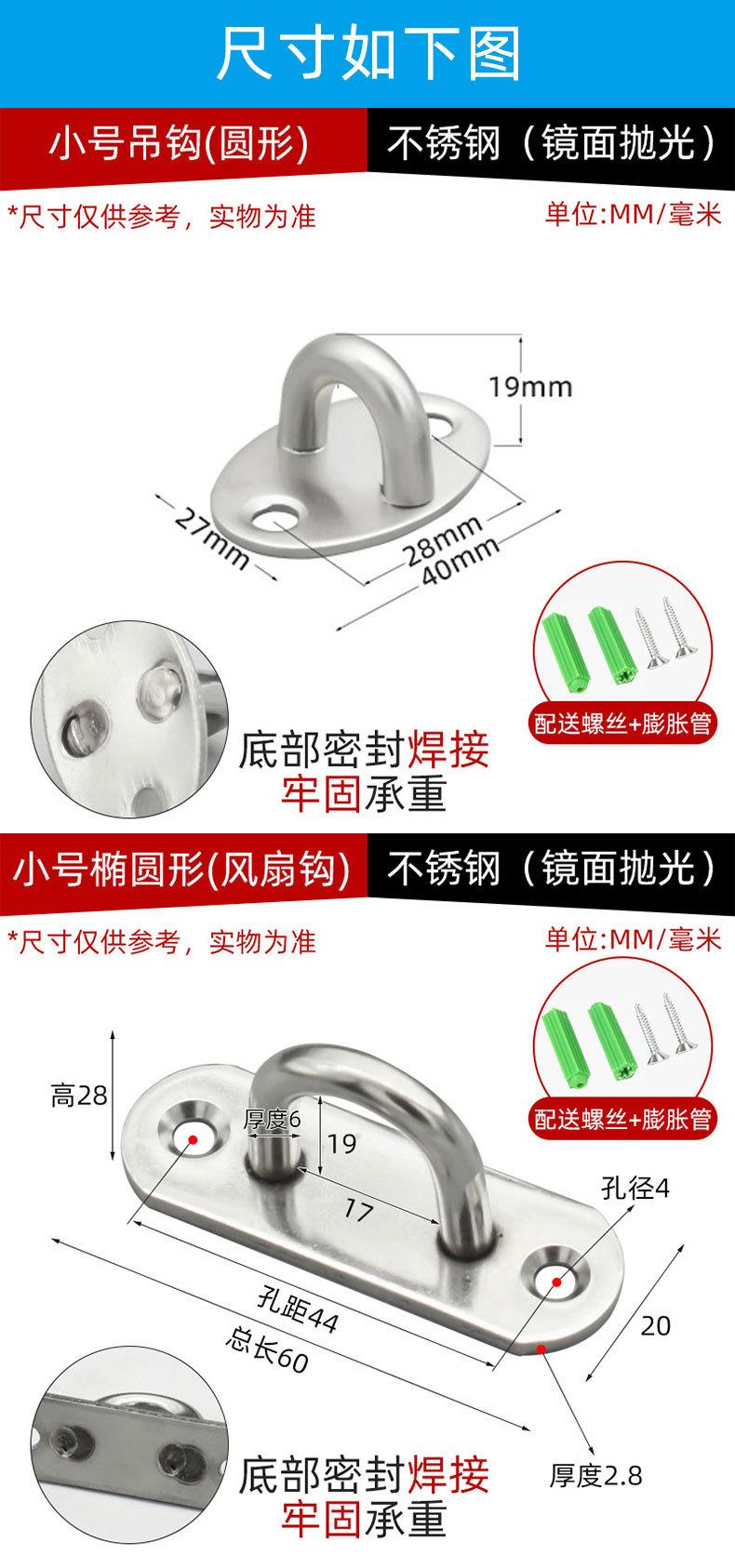 尺寸如下图

小号吊钩(圆形)

不锈钢（镜面抛光）

*尺寸仅供参考，实物为准

单位:MM/毫米

19mm

27mm

28mm

40mm

配送螺丝+膨胀管

底部密封焊接
牢固承重

小号椭圆形(风扇钩)

不锈钢（镜面抛光）

*尺寸仅供参考，实物为准

单位:MM/毫米

配送螺丝+膨胀管

高28

厚度6

19

17

孔径4

孔距44

总长60

20

厚度2.8

底部密封焊接
牢固承重