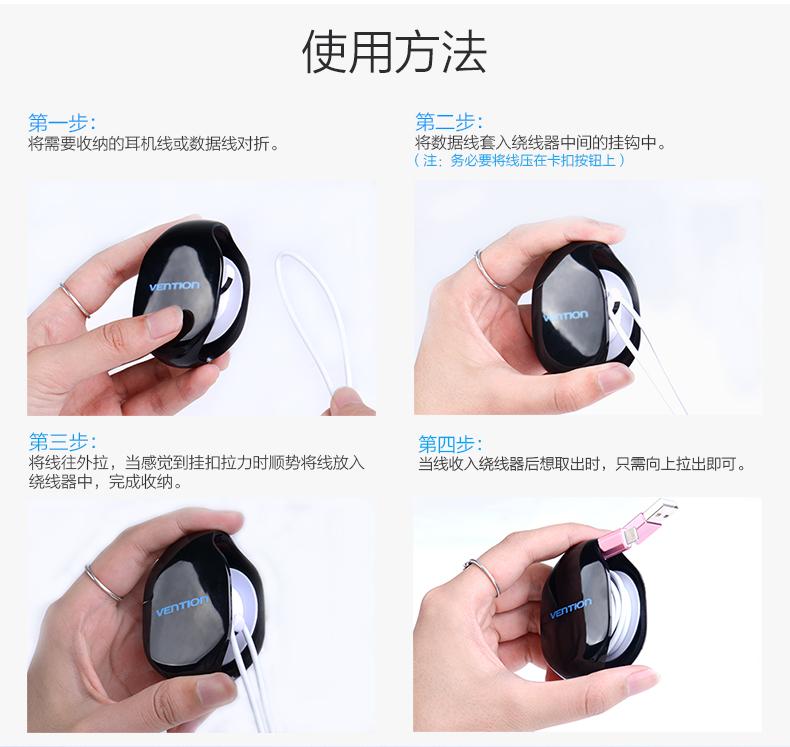 使用方法

第一步：
将需要收纳的耳机线或数据线对折。

VENTION

第二步：
将数据线套入绕线器中间的挂钩中。
（注：务必要将线压在卡扣按钮上）

VENTION

第三步：
将线往外拉，当感觉到挂扣拉力时顺势将线放入绕线器中，完成收纳。

VENTION

第四步：
当线收入绕线器后想取出时，只需向上拉出即可。

VENTION