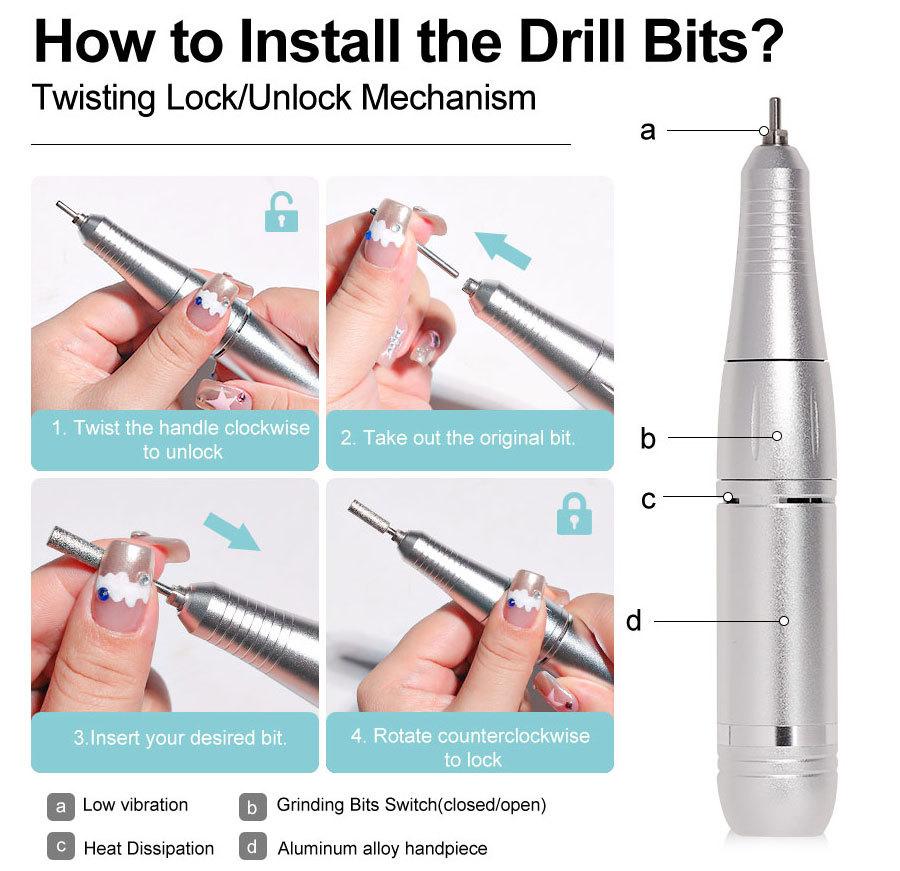 How to Install the Drill Bits?

Twisting Lock/Unlock Mechanism

1. Twist the handle clockwise to unlock

2. Take out the original bit.

3.Insert your desired bit.

4. Rotate counterclockwise to lock

a

b

c

d

a Low vibration

b Grinding Bits Switch(closed/open)

c Heat Dissipation

d Aluminum alloy handpiece