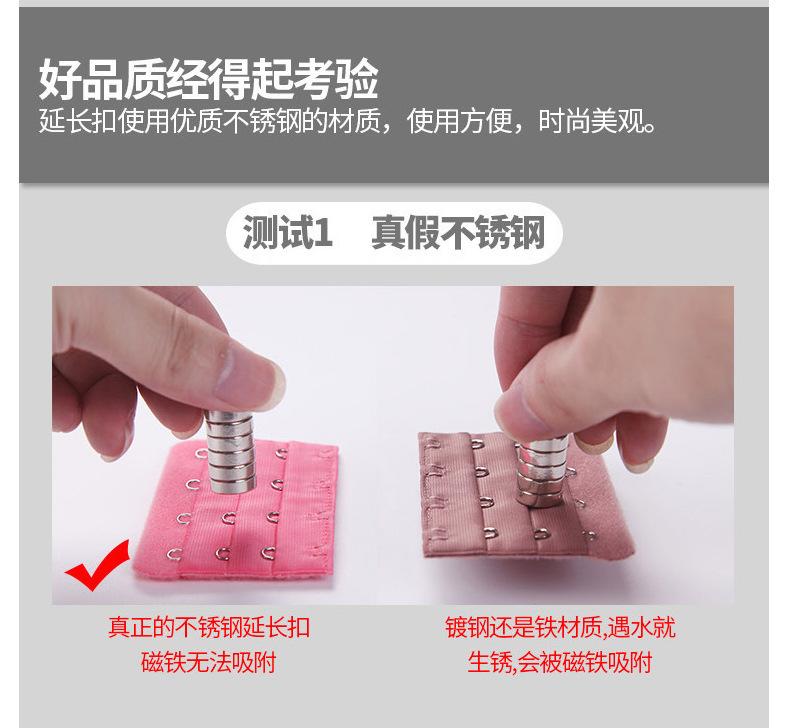 好品质经得起考验
延长扣使用优质不锈钢的材质，使用方便，时尚美观。

测试1　真假不锈钢

真正的不锈钢延长扣
磁铁无法吸附

镀钢还是铁材质,遇水就
生锈,会被磁铁吸附