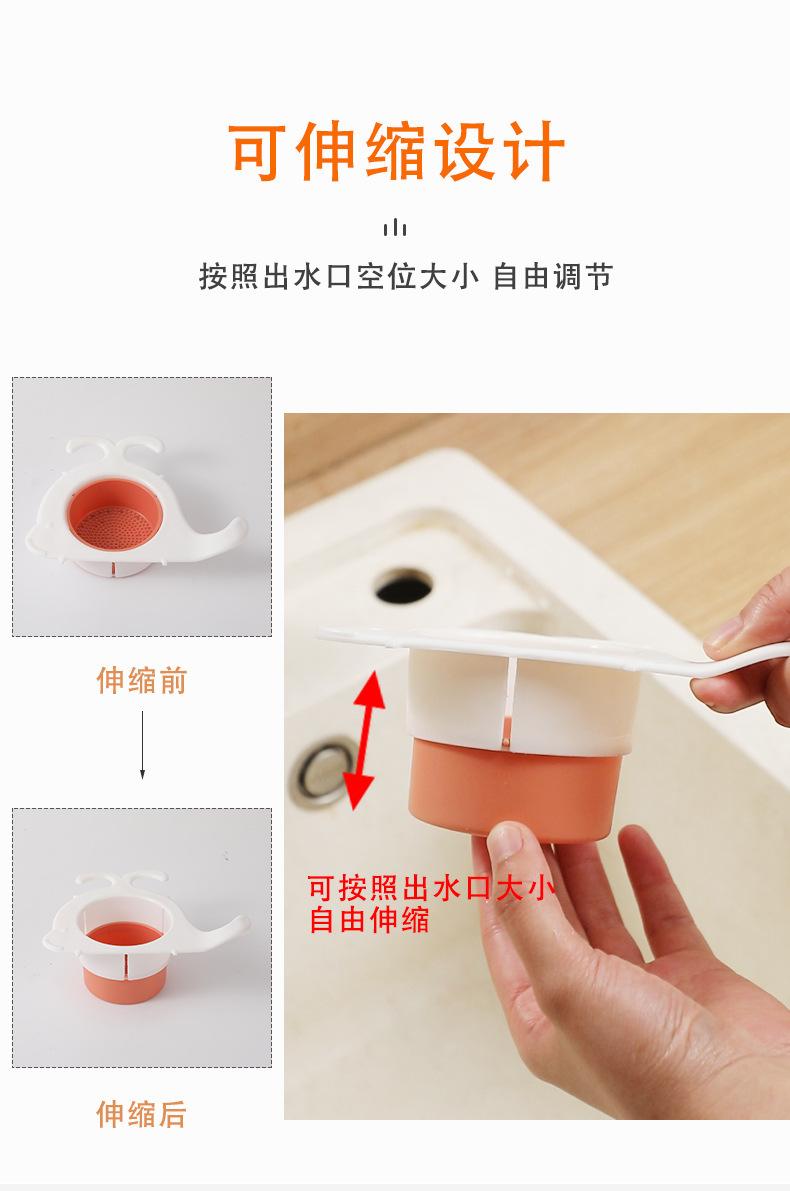 可伸缩设计

按照出水口空位大小 自由调节

伸缩前

伸缩后

可按照出水口大小
自由伸缩