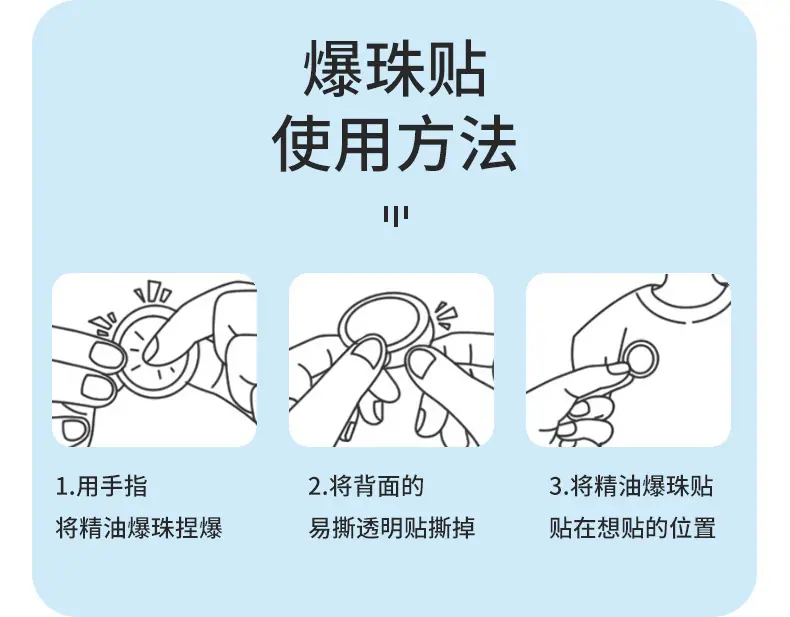 爆珠贴
使用方法

1.用手指
将精油爆珠捏爆

2.将背面的
易撕透明贴撕掉

3.将精油爆珠贴
贴在想贴的位置