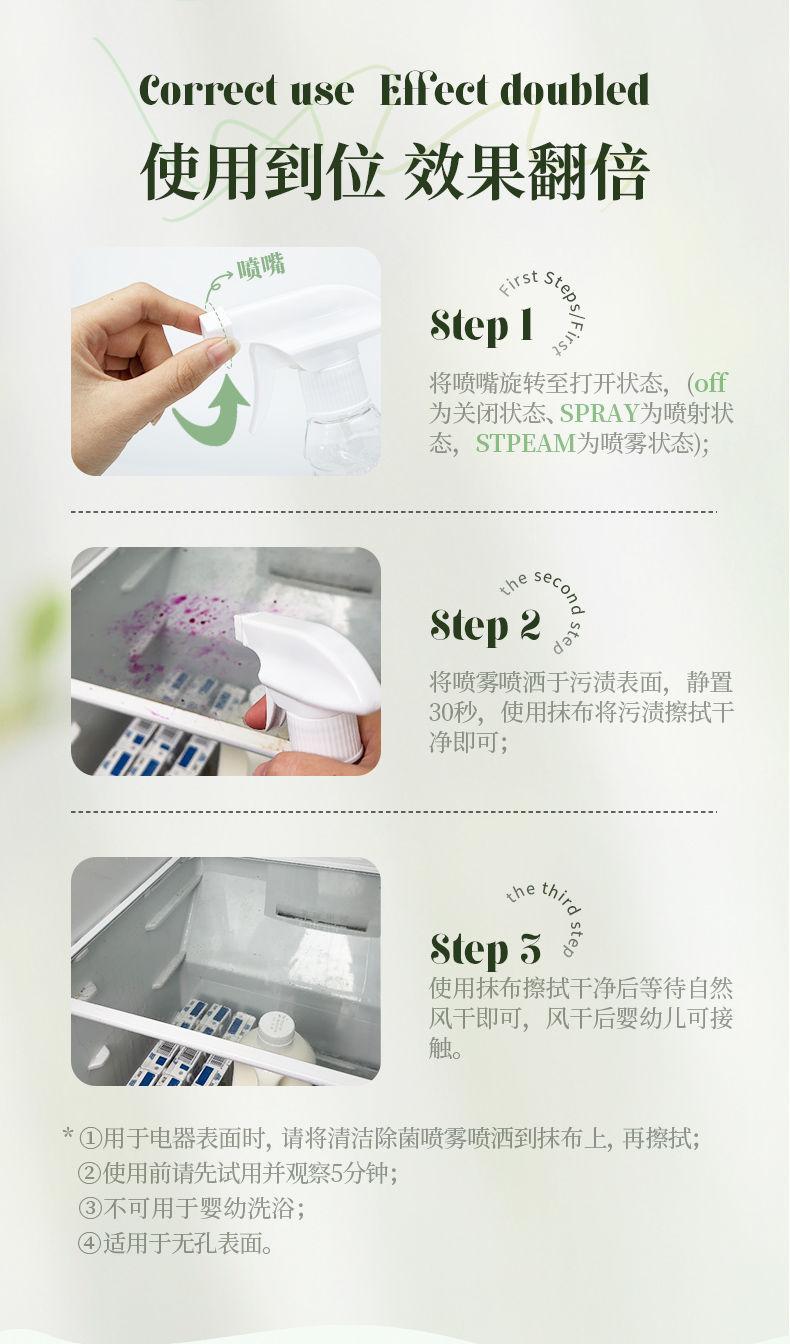 Correct use Effect doubled
使用到位 效果翻倍

喷嘴

First Steps/First
Step 1
将喷嘴旋转至打开状态，（off为关闭状态、SPRAY为喷射状态，STPEAM为喷雾状态）；

the second step
Step 2
将喷雾喷洒于污渍表面，静置30秒，使用抹布将污渍擦拭干净即可；

the third step
Step 3
使用抹布擦拭干净后等待自然风干即可，风干后婴幼儿可接触。

* ①用于电器表面时，请将清洁除菌喷雾喷洒到抹布上，再擦拭；
②使用前请先试用并观察5分钟；
③不可用于婴幼洗浴；
④适用于无孔表面。