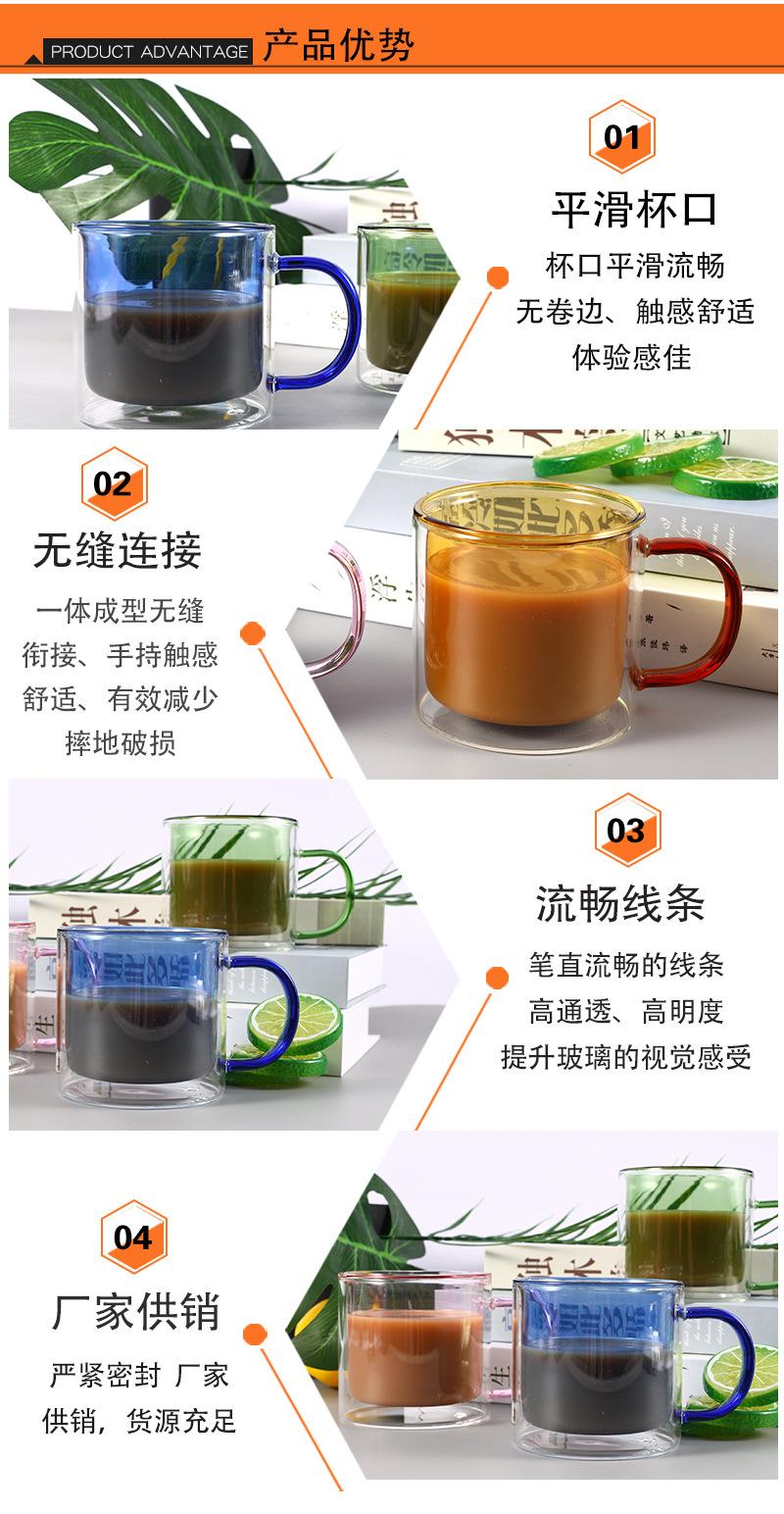 PRODUCT ADVANTAGE 产品优势

01
平滑杯口
杯口平滑流畅
无卷边、触感舒适
体验感佳

02
无缝连接
一体成型无缝
衔接、手持触感
舒适、有效减少
摔地破损

03
流畅线条
笔直流畅的线条
高通透、高明度
提升玻璃的视觉感受

04
厂家供销
严紧密封 厂家
供销，货源充足